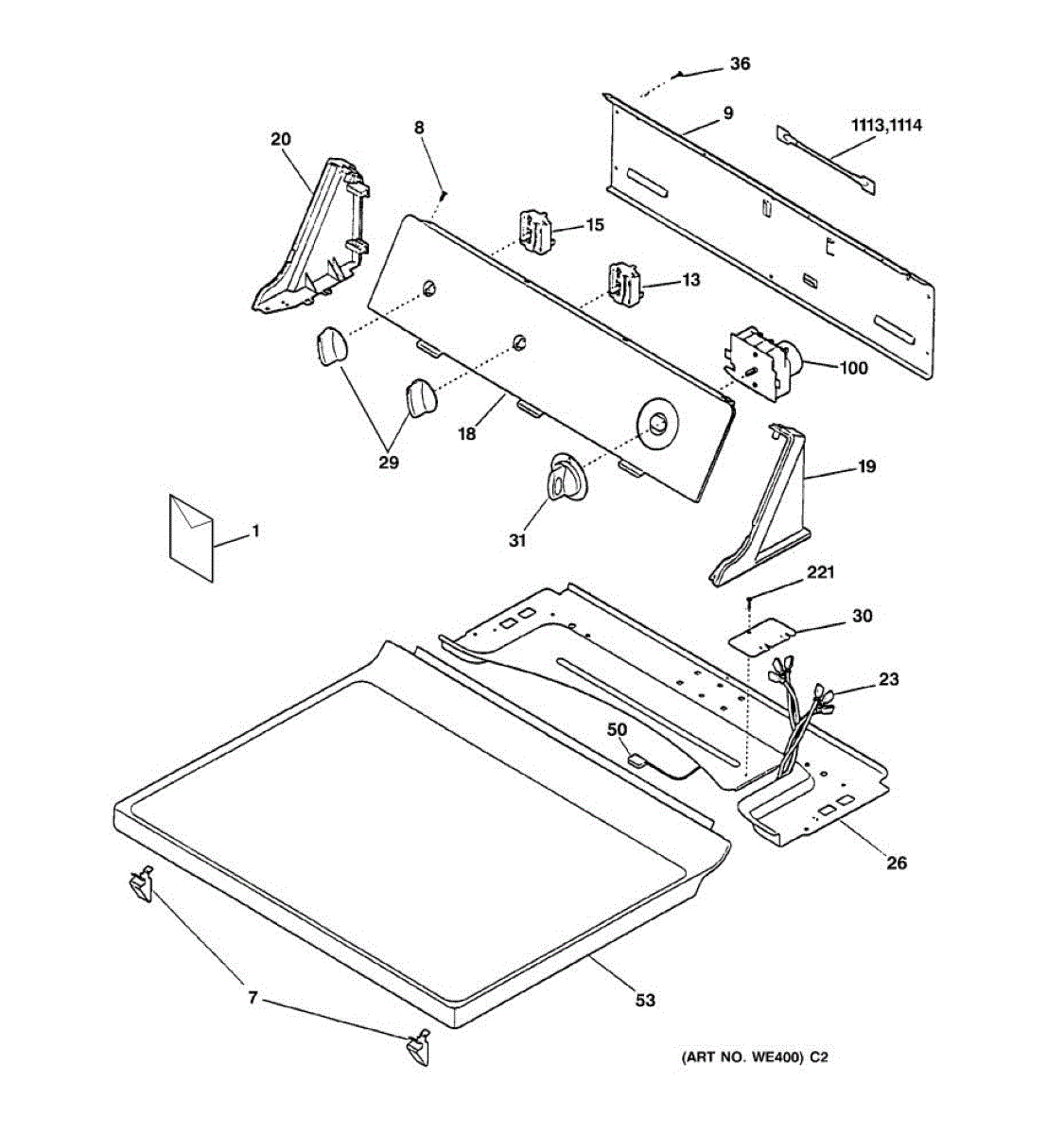 36
9
1113,1114
20
8
15
13
100
29
18
19
31
1
221
30
23
50
26
7
53
(ART NO. WE400) C2