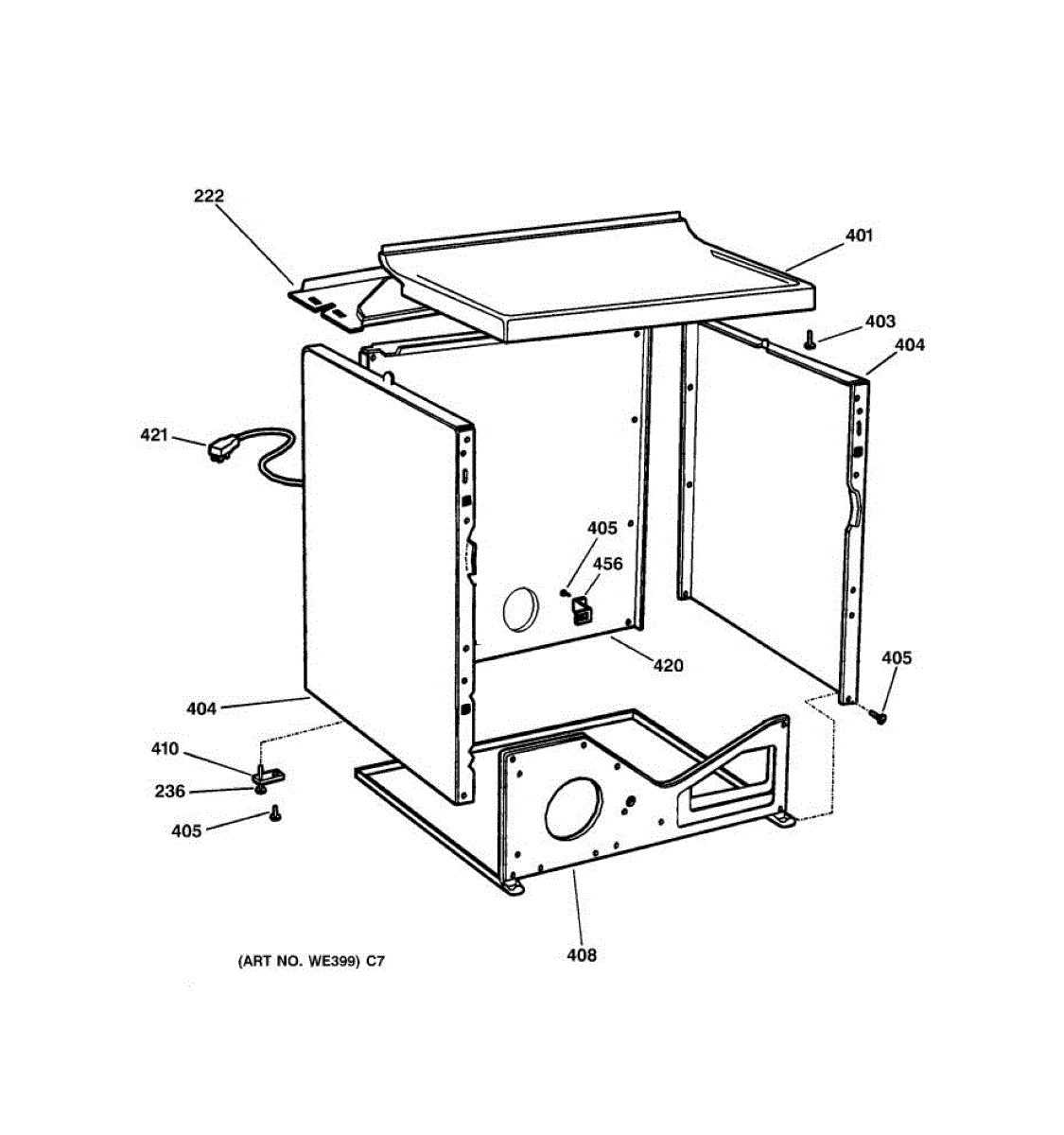 222
401
403
404
421
405
456
420
405
404
410
236
405
408
(ART NO. WE399) C7