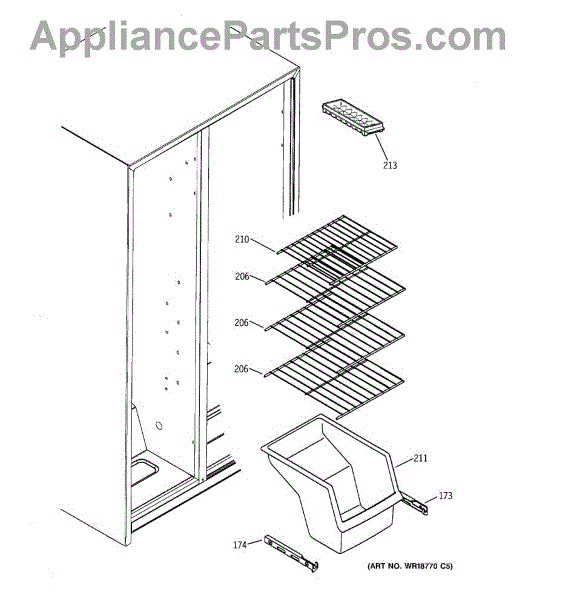 AppliancePartsPros.com

213

210

206

206

206

211

173

174

(ART NO. WR18770 C5)