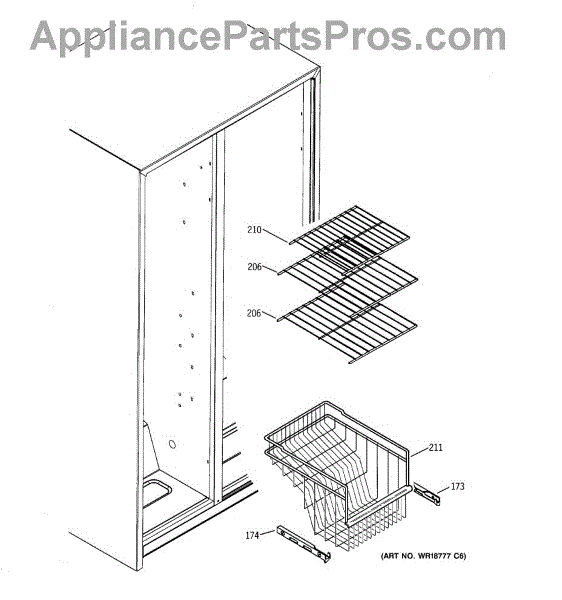 AppliancePartsPros.com

210
206
206
211
173
174
(ART NO. WR18777 C6)