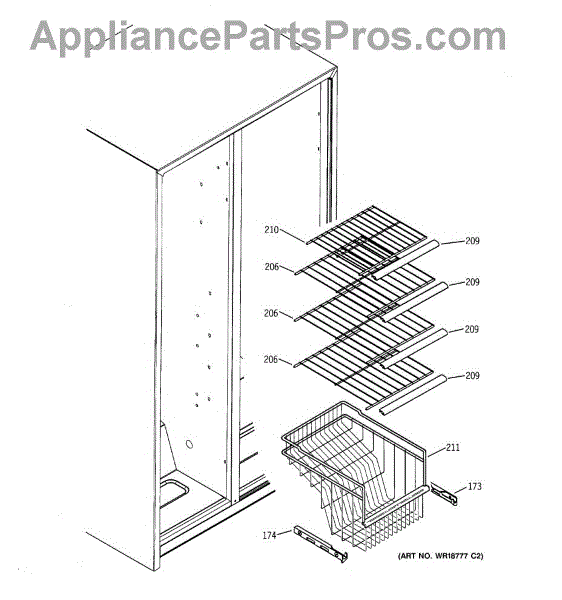 AppliancePartsPros.com

210
209
206
209
206
209
206
209
211
173
174
(ART NO. WR18777 C2)