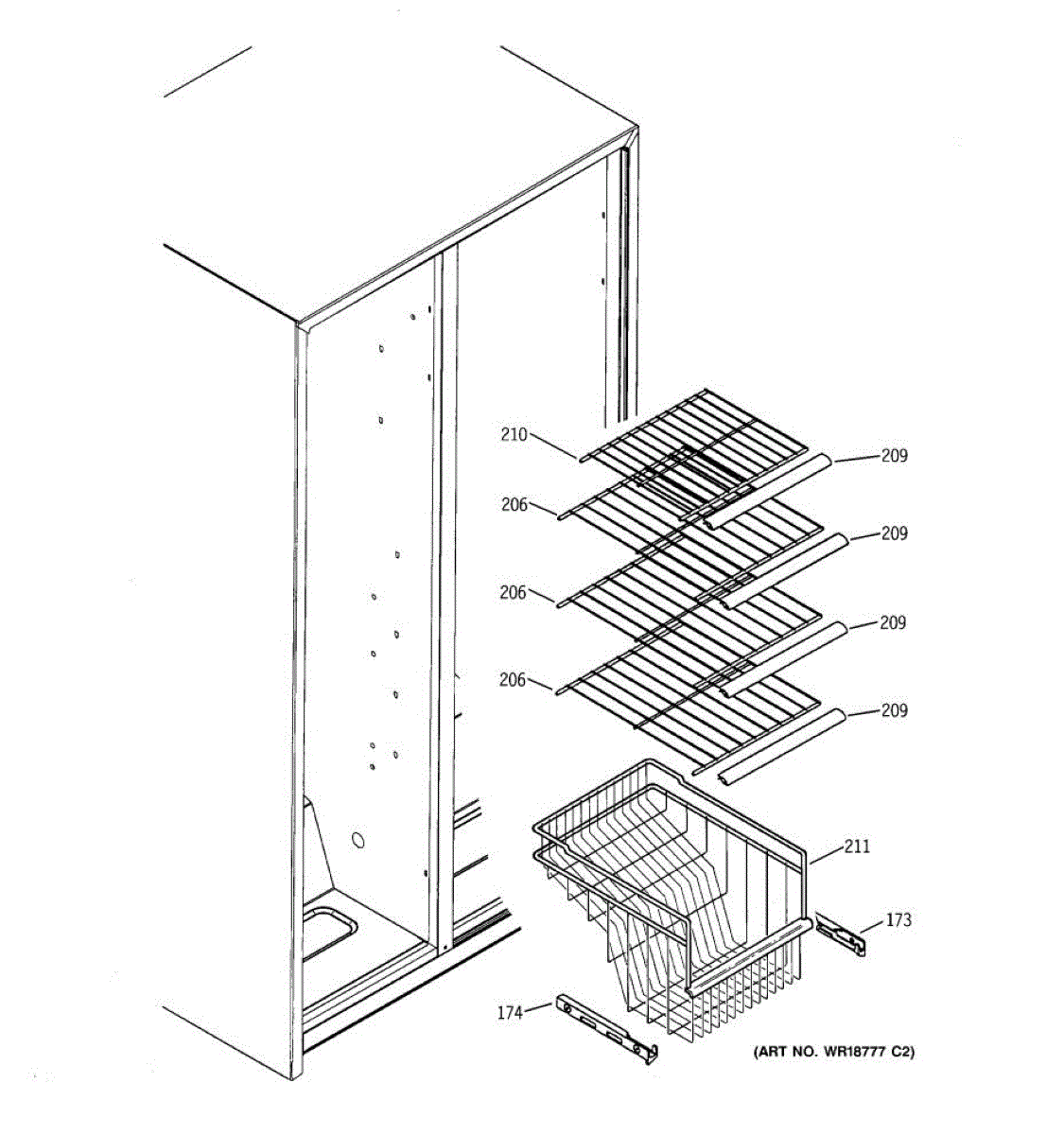 210
209
206
209
206
209
206
209
211
173
174
(ART NO. WR18777 C2)