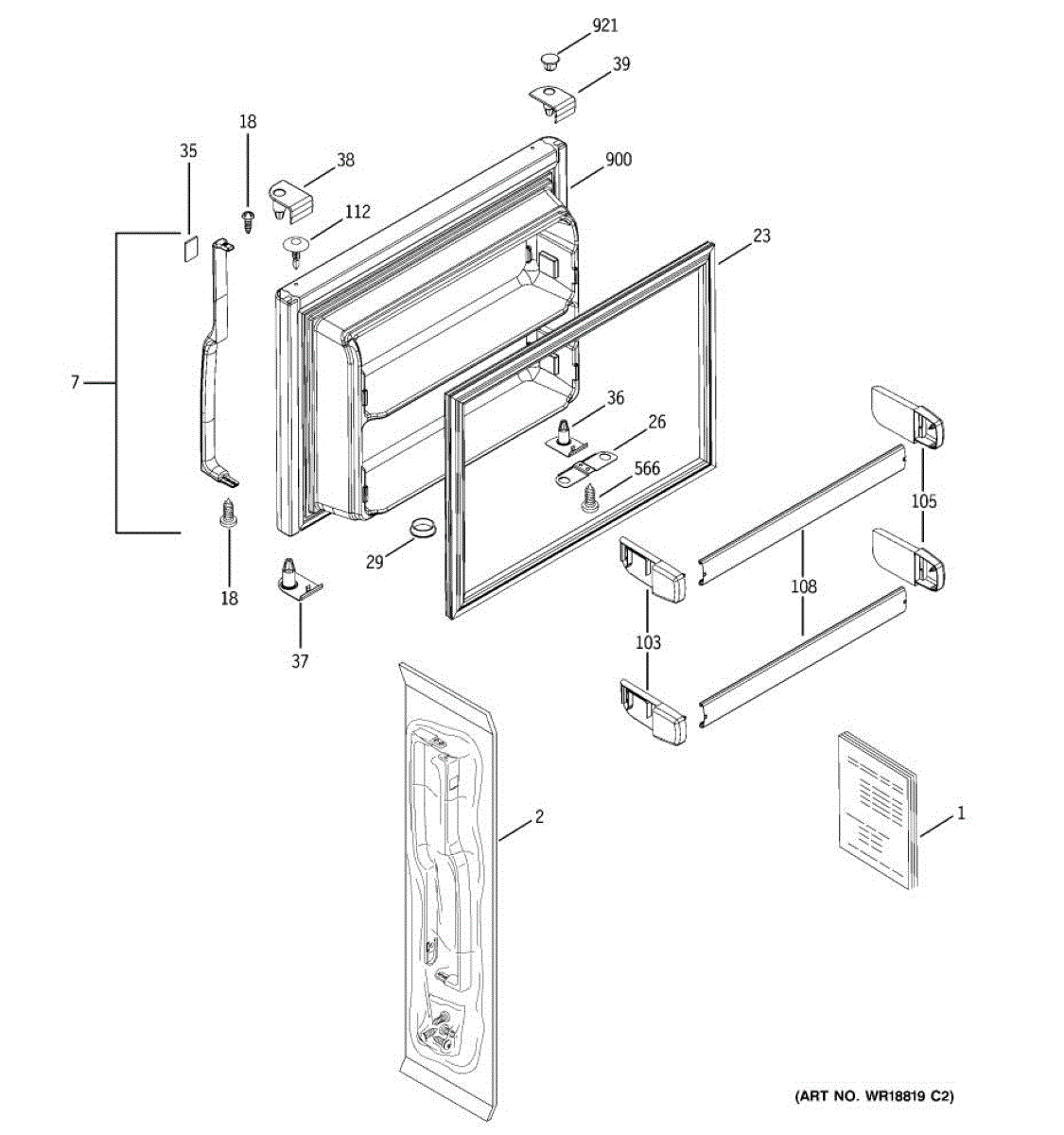 921
39
18
35
38
900
112
23
7
36
26
566
105
18
29
108
37
103
2
1
(ART NO. WR18819 C2)