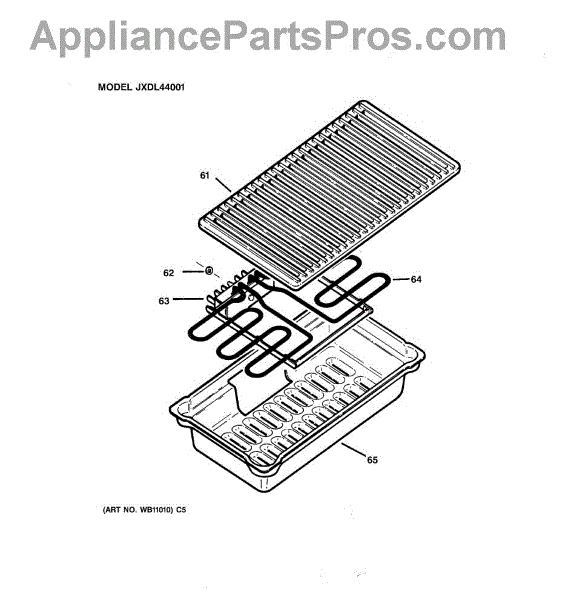 AppliancePartsPros.com

MODEL JXDL44001

61

62

63

64

65

(ART NO. WB11010) C5