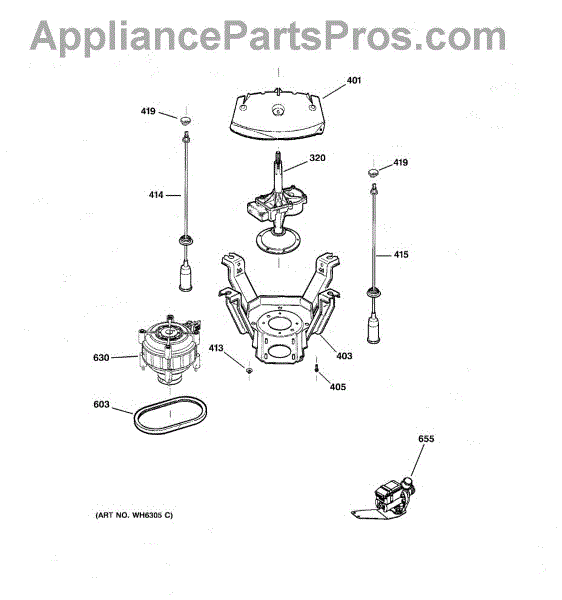 AppliancePartsPros.com

401
419
320
419
414
415
630
413
403
405
603
655

(ART NO. WH6305 C)