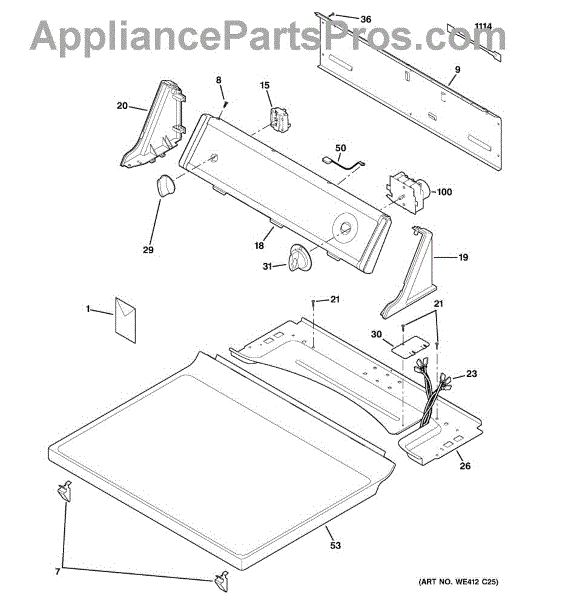 AppliancePartsPros.com

36
1114
9
8
15
20
50
100
29
18
31
19
1
21
21
30
23
26
53
7

(ART NO. WE412 C25)