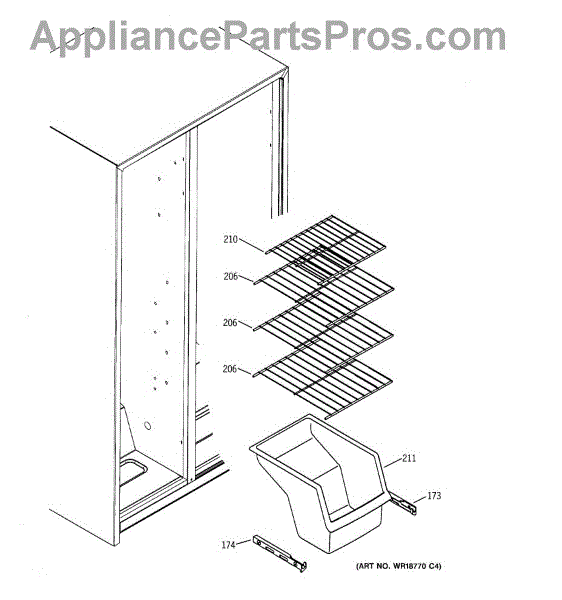 AppliancePartsPros.com

210

206

206

206

211

173

174

(ART NO. WR18770 C4)