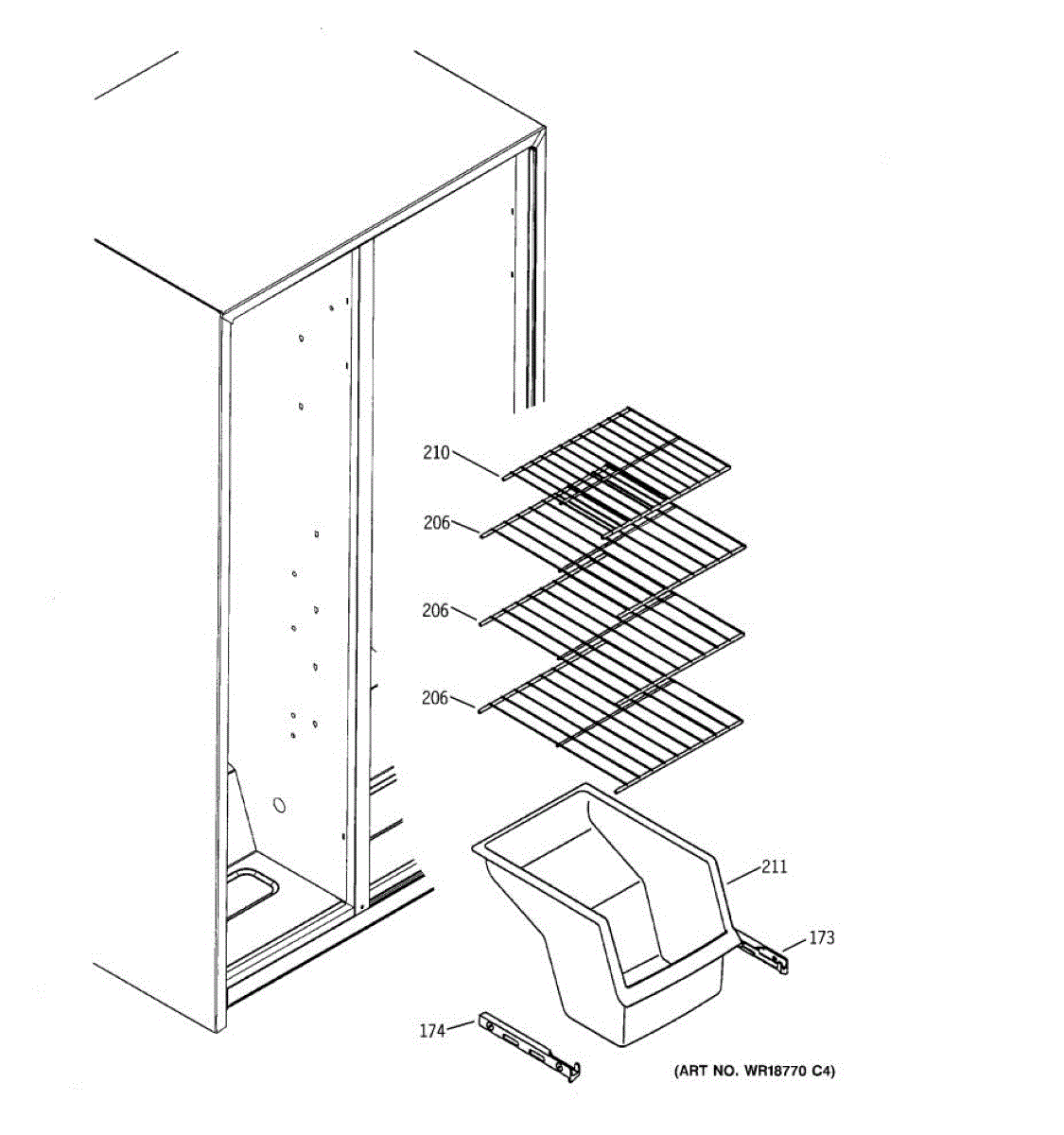 210
206
206
206
211
173
174
(ART NO. WR18770 C4)