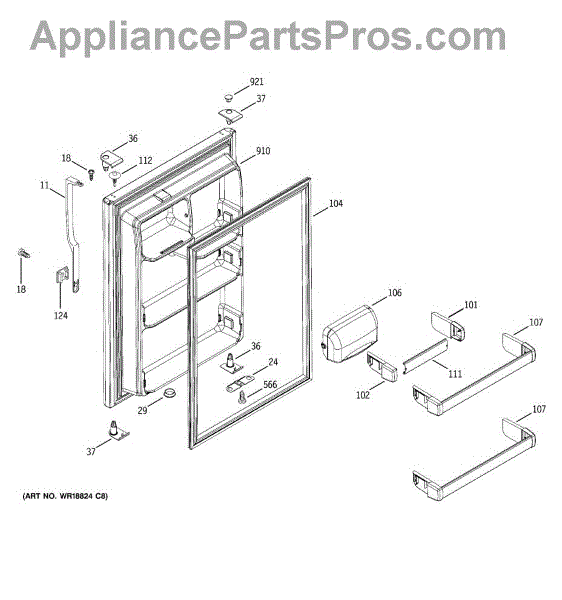 AppliancePartsPros.com

921
37
36
18
112
910
11
104
18
124
106
101
107
36
24
111
566
102
29
107
37

(ART NO. WR18824 C8)