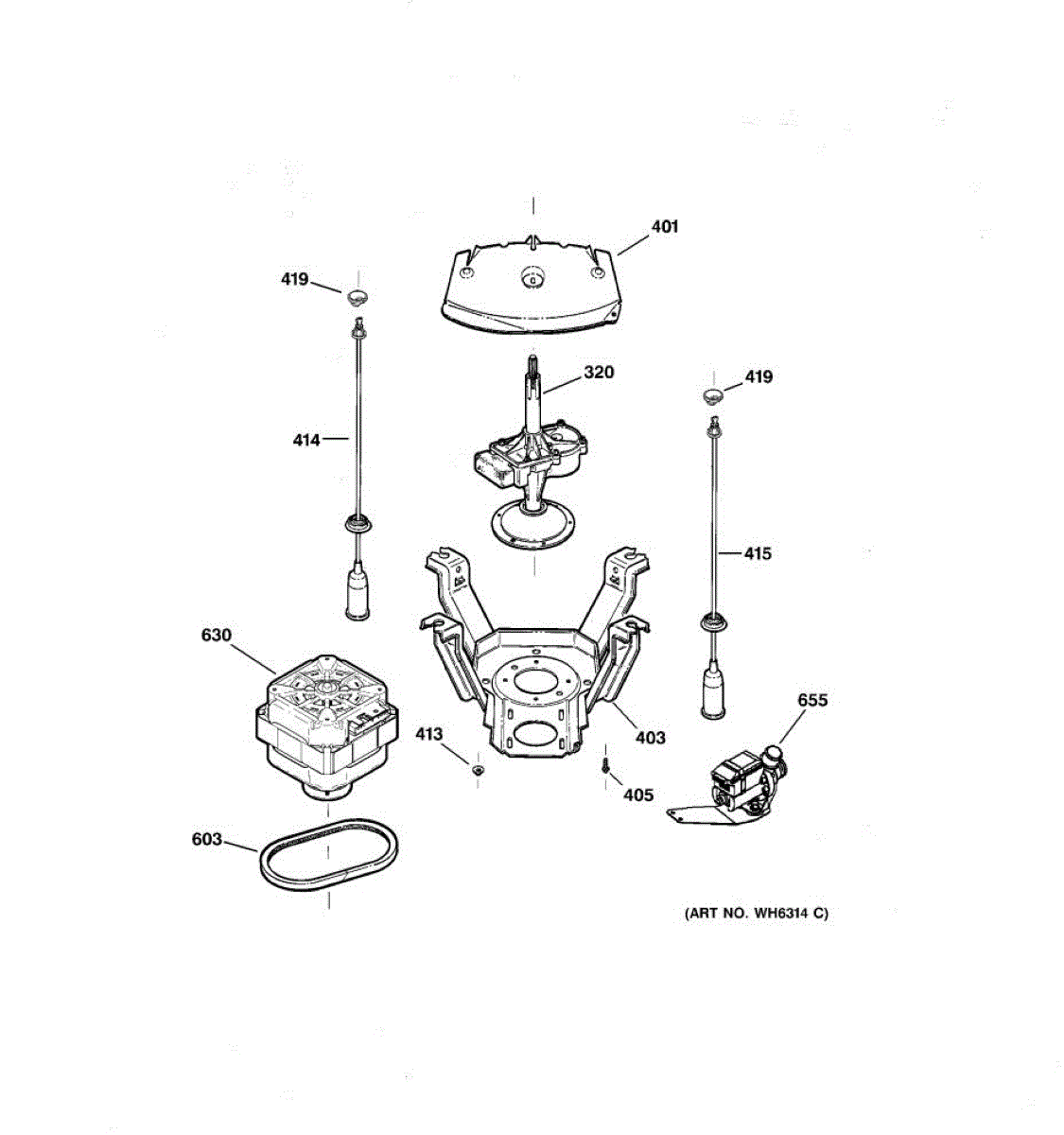 401

419

320

419

414

415

630

655

413

403

405

603

(ART NO. WH6314 C)