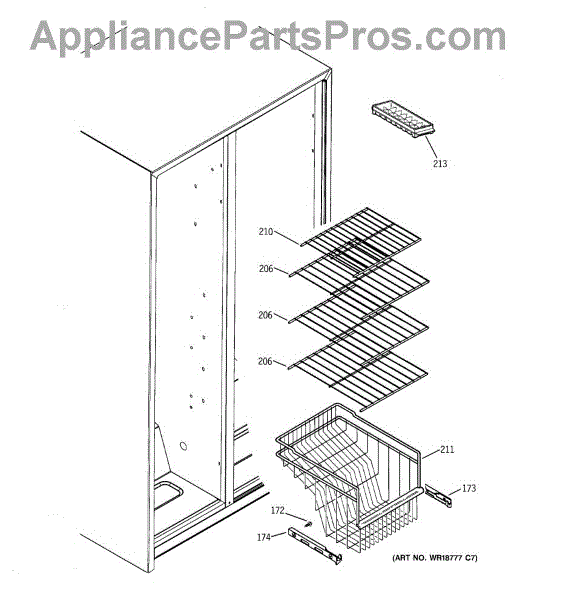 AppliancePartsPros.com

213

210

206

206

206

211

173

172

174

(ART NO. WR18777 C7)