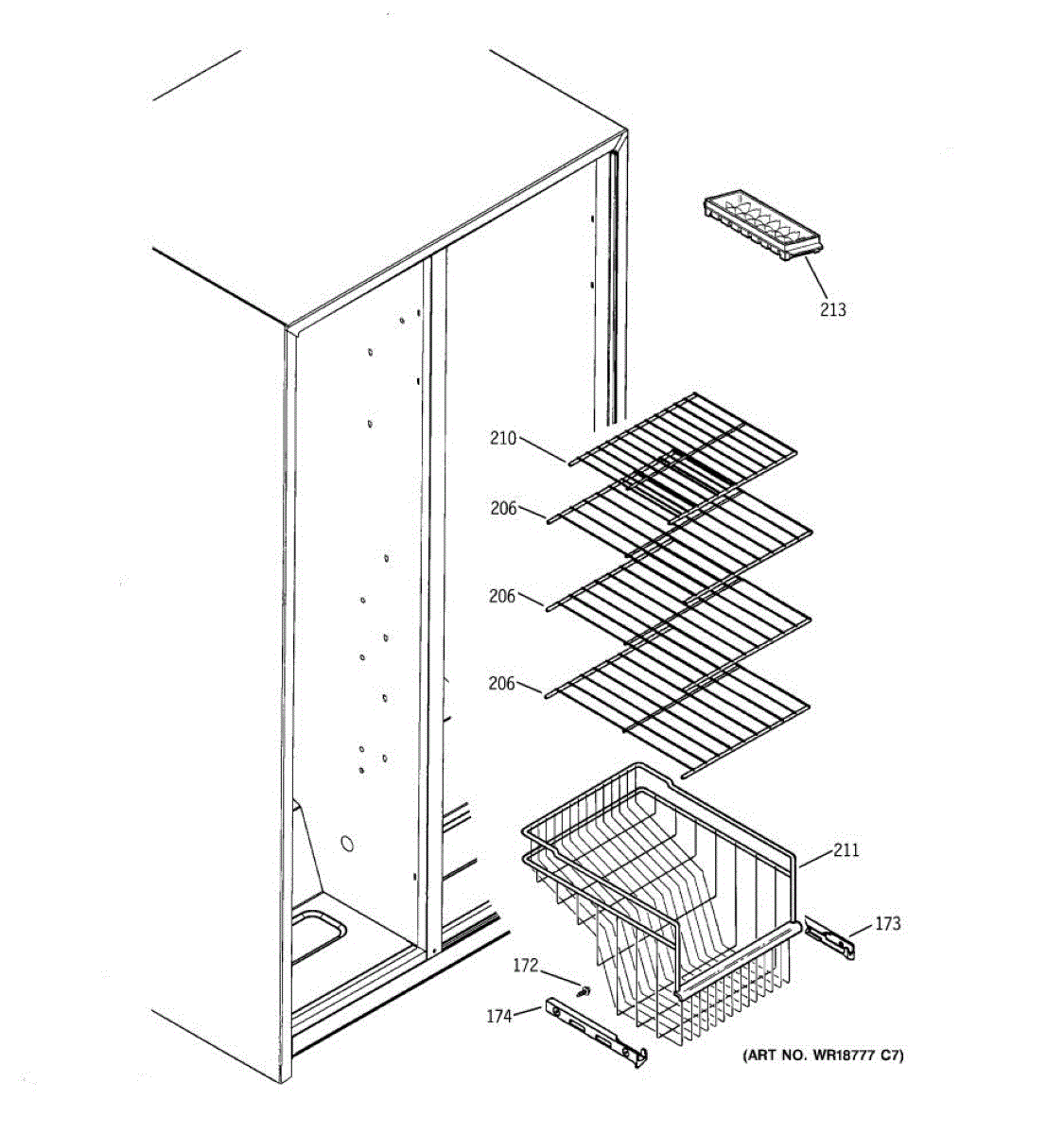 213

210

206

206

206

211

173

172

174

(ART NO. WR18777 C7)