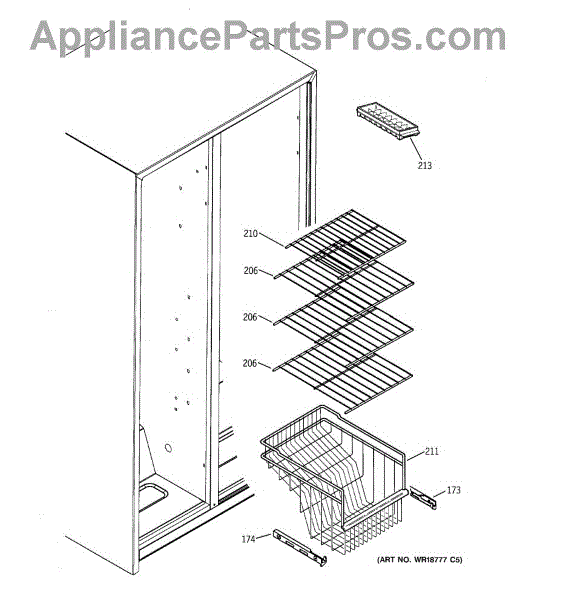 AppliancePartsPros.com

213

210

206

206

206

211

173

174

(ART NO. WR18777 C5)