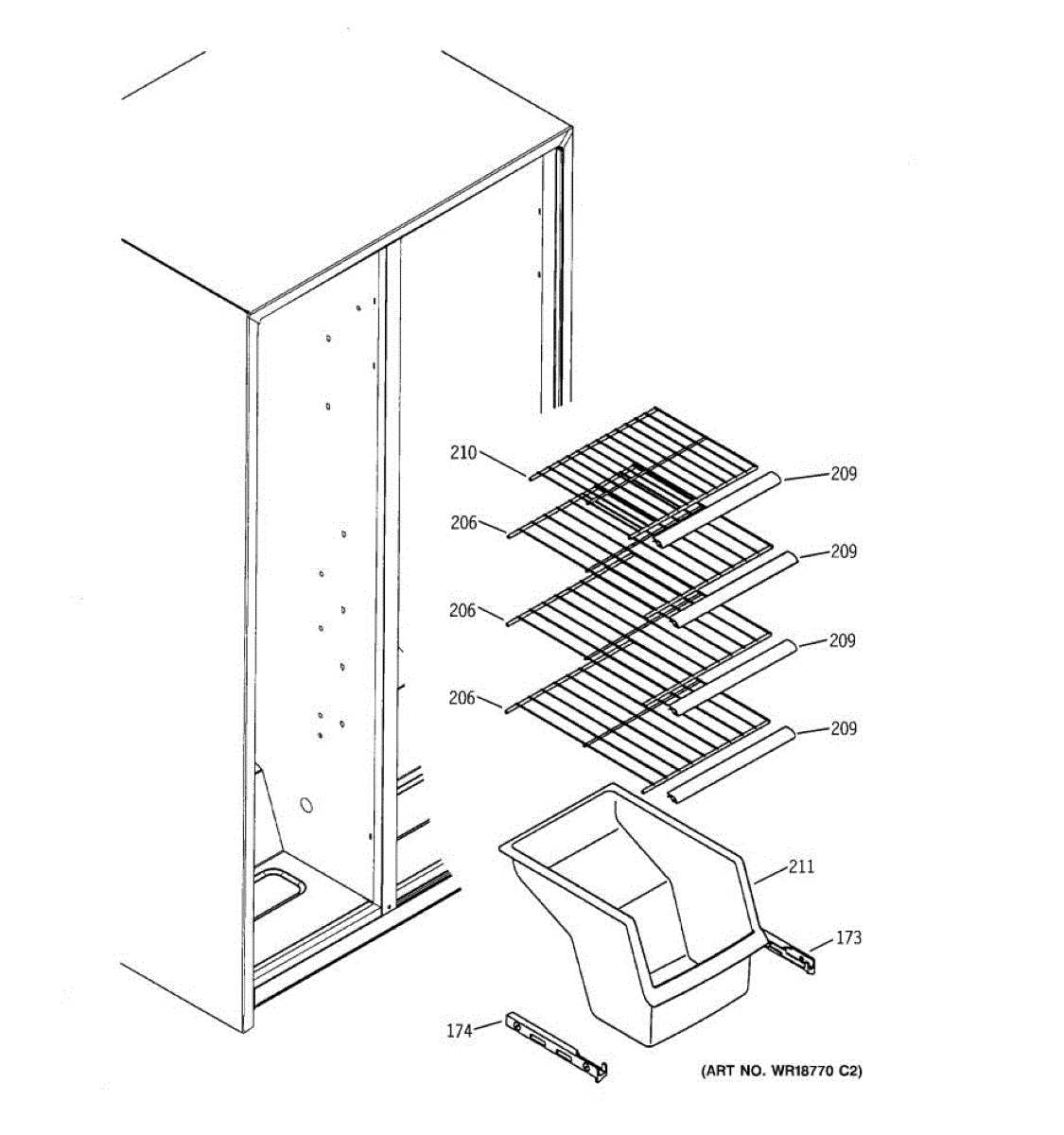 210
209
206
209
206
209
206
209
211
173
174
(ART NO. WR18770 C2)