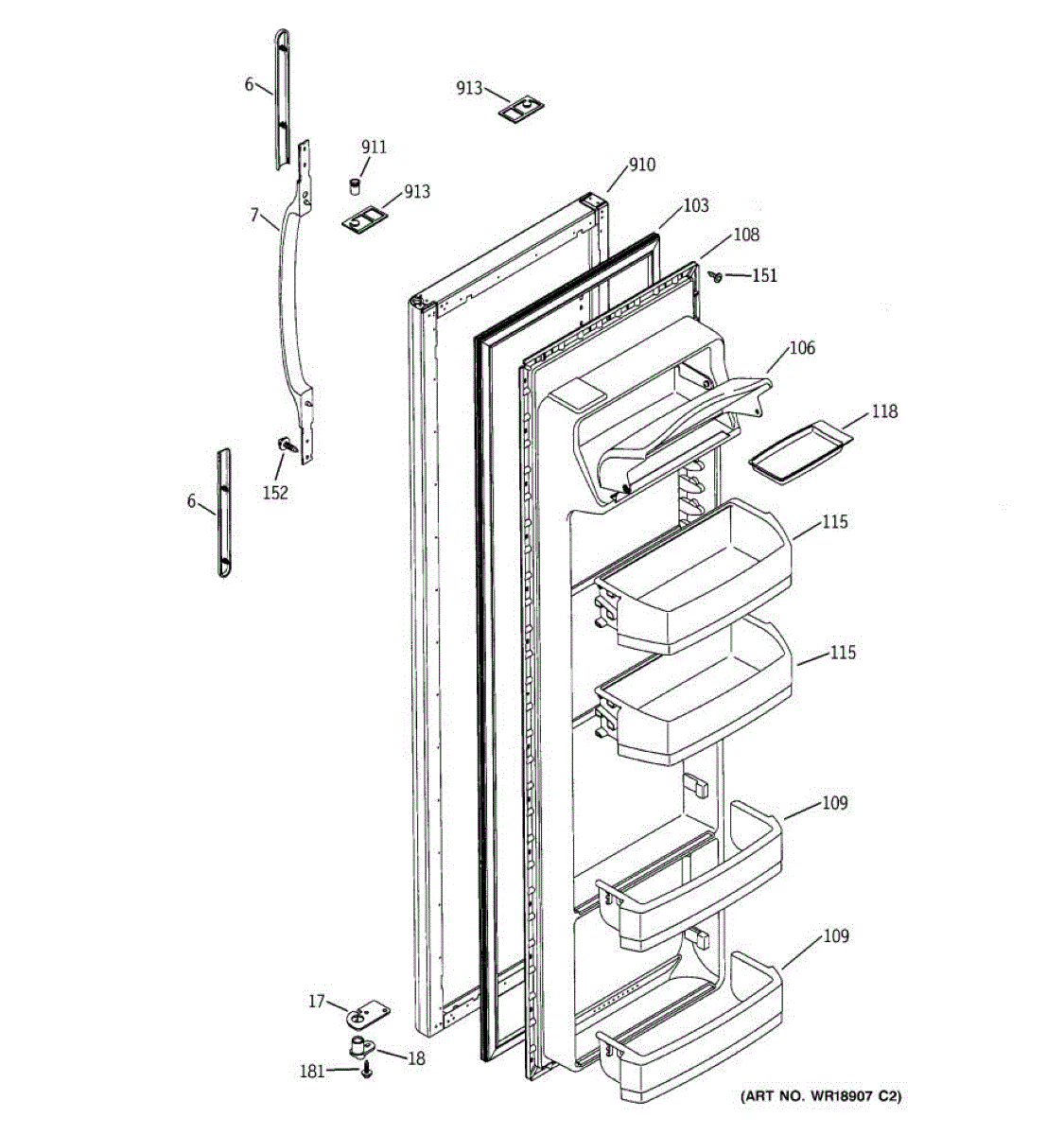 6
913
911
913
910
7
103
108
151
106
118
152
6
115
115
109
109
17
18
181
(ART NO. WR18907 C2)