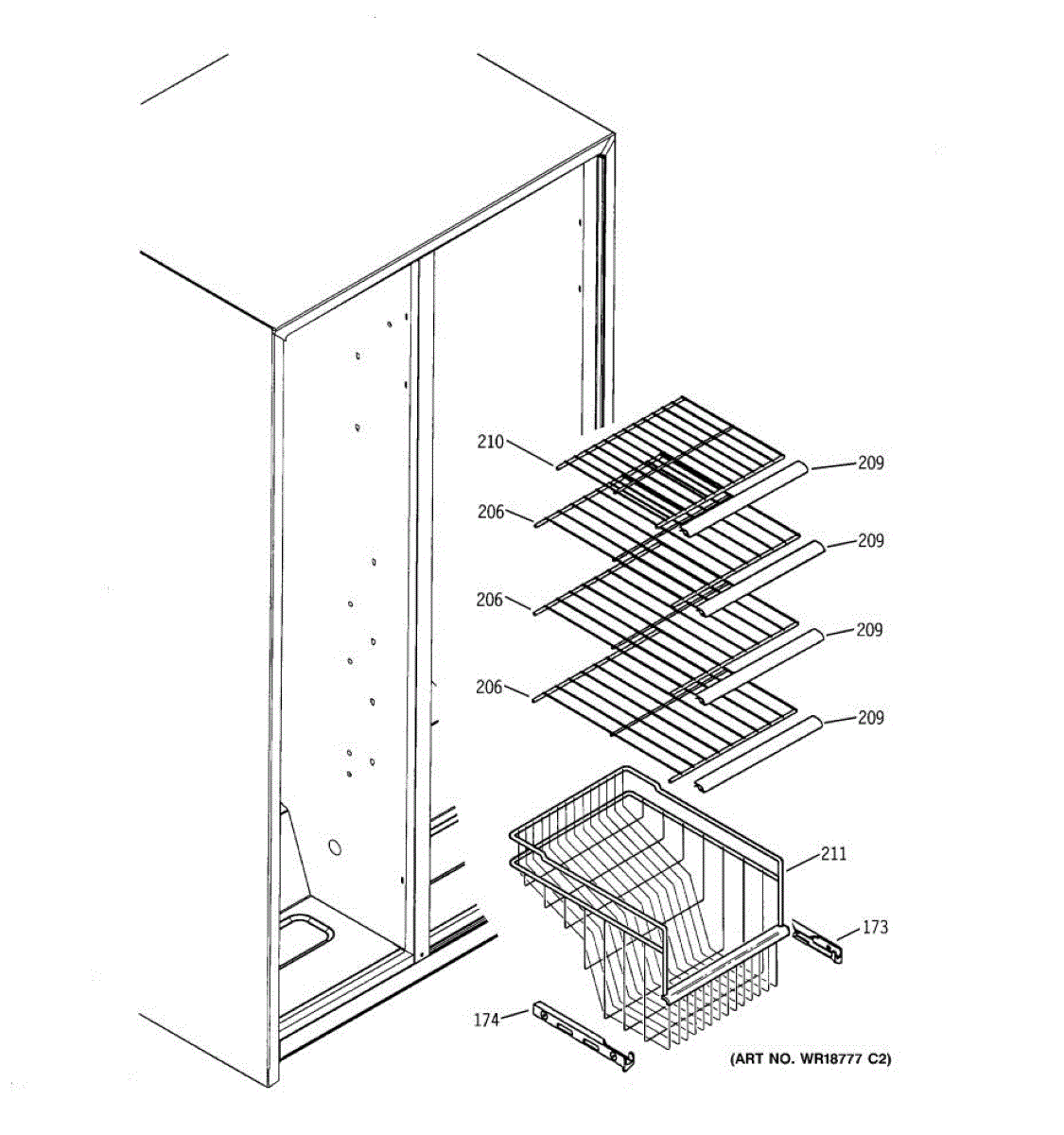 210
209
206
209
206
209
206
209
211
173
174
(ART NO. WR18777 C2)