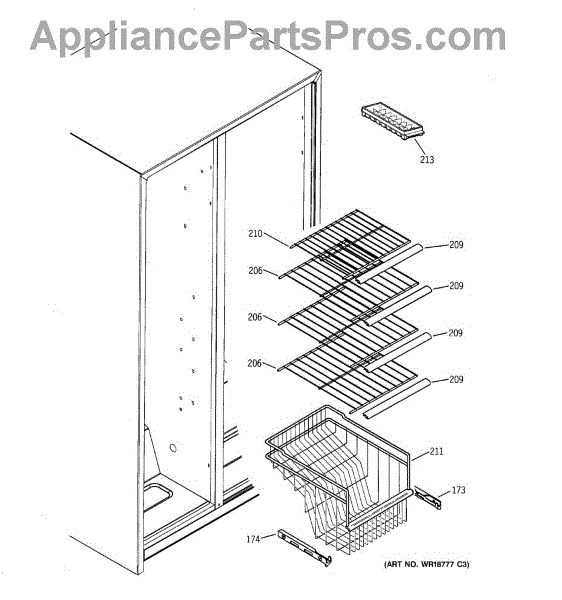 AppliancePartsPros.com

213

210
209
206
209
206
209
206
209

211

173

174

(ART NO. WR18777 C3)