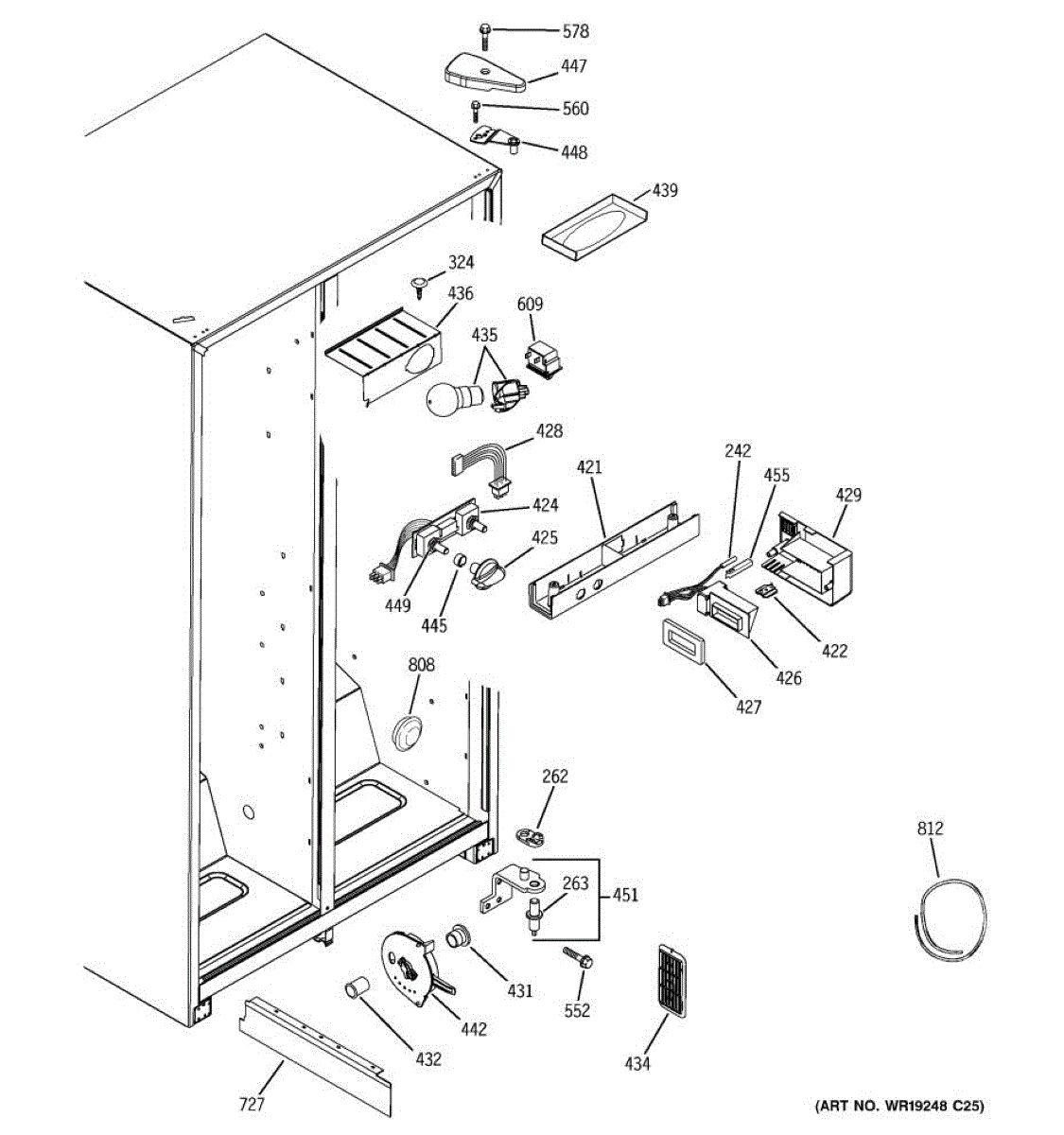 578
447
560
448
439
324
436
609
435
428
421
242
455
429
424
425
449
445
422
426
427
808
262
812
263
451
431
552
442
432
434
727
(ART NO. WR19248 C25)