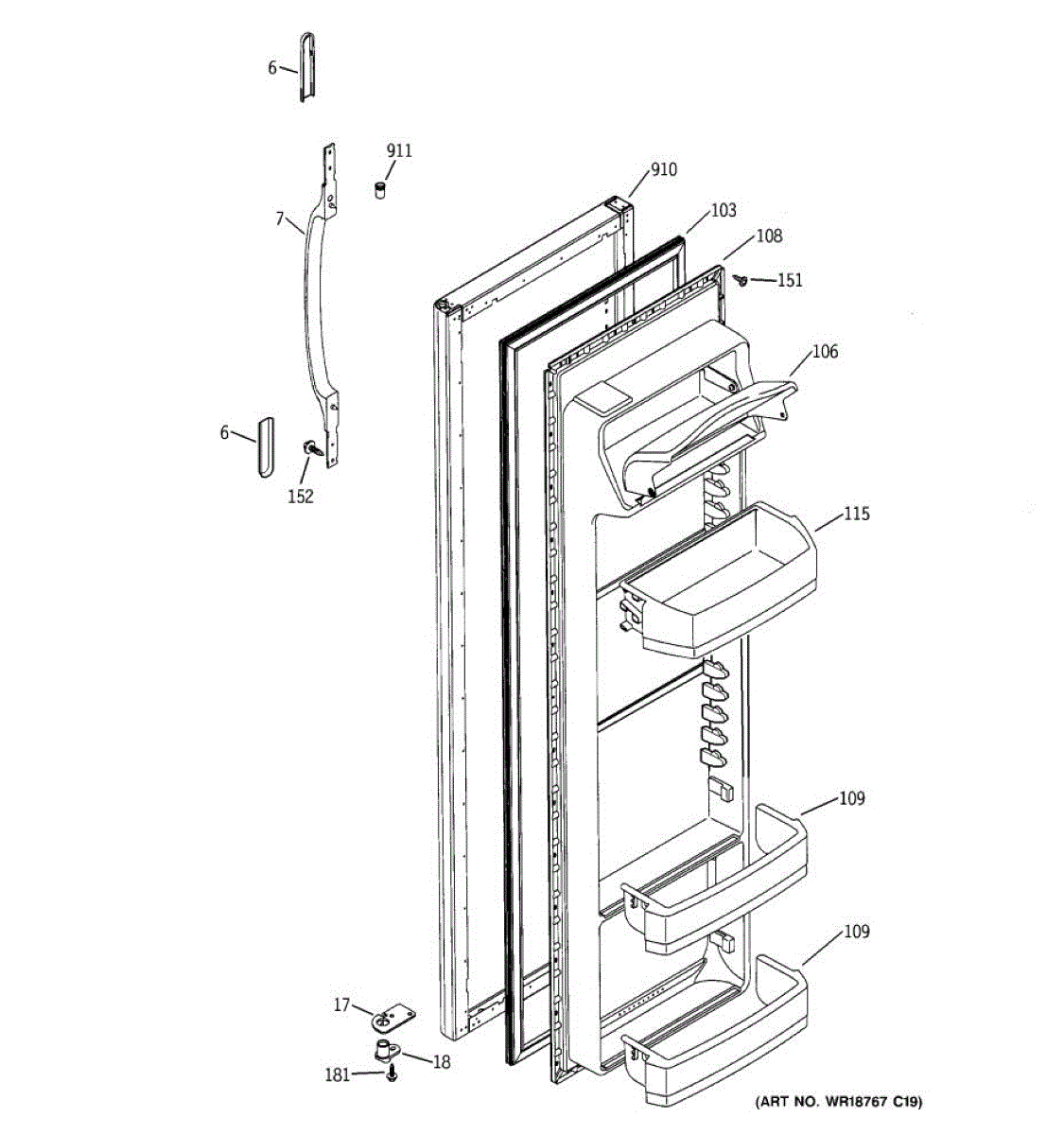 6
911
910
7
103
108
151
106
6
152
115
109
109
17
18
181
(ART NO. WR18767 C19)