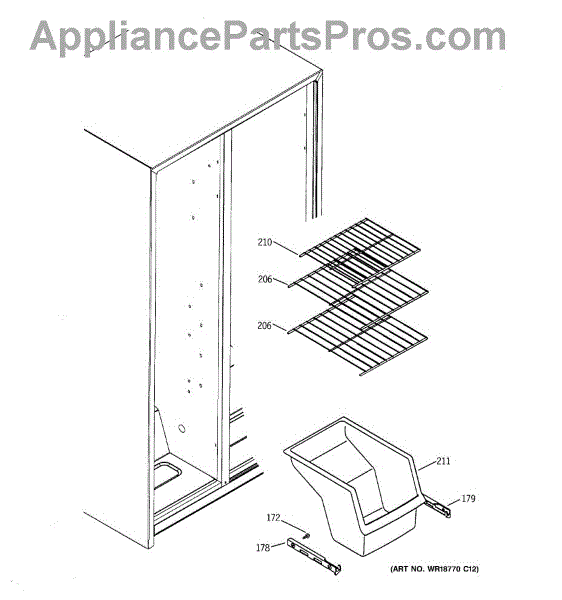 AppliancePartsPros.com

210
206
206
211
179
172
178
(ART NO. WR18770 C12)