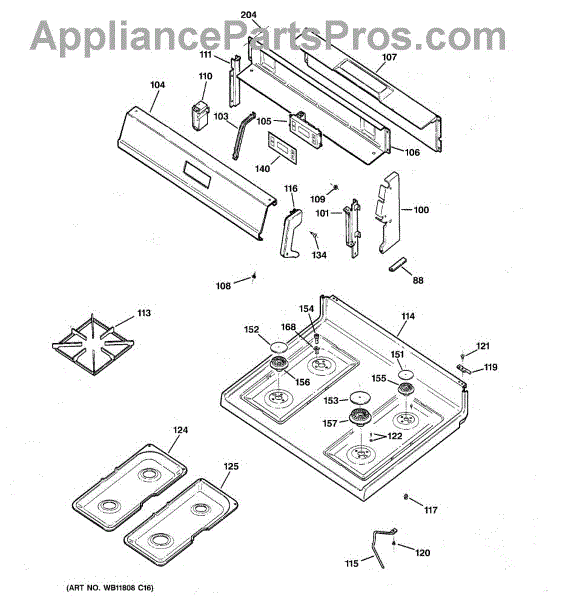 AppliancePartsPros.com

204
111
107
110
104
103
105
106
140
116
109
101
100
134
88
108
113
154
114
152
168
121
151
119
156
155
153
157
122
124
125
117
120
115
(ART NO. WB11808 C16)