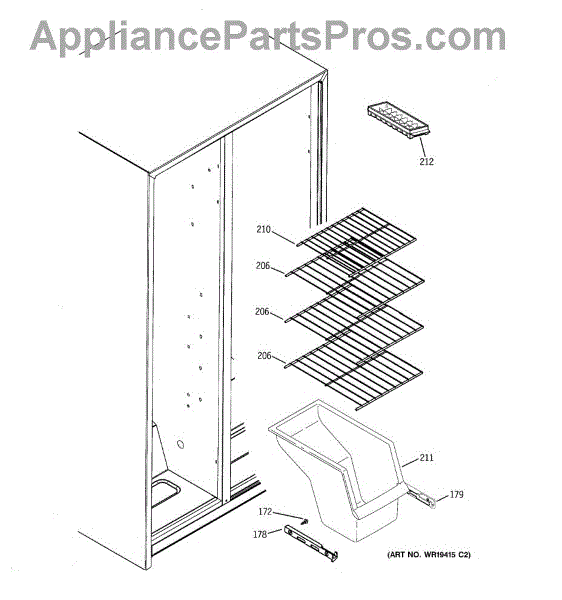 AppliancePartsPros.com

212

210

206

206

206

211

179

172

178

(ART NO. WR19415 C2)