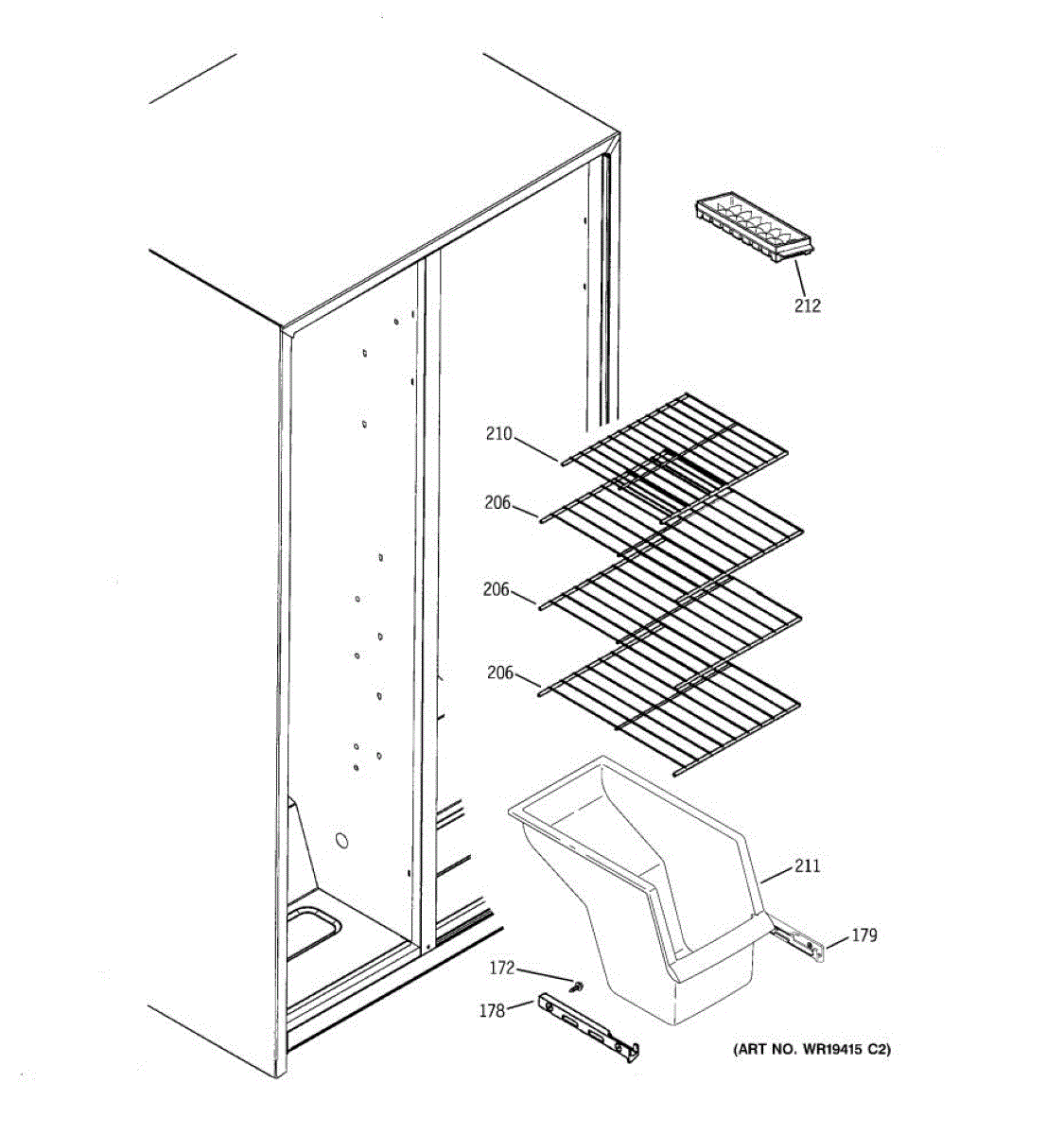 212

210

206

206

206

211

179

172

178

(ART NO. WR19415 C2)