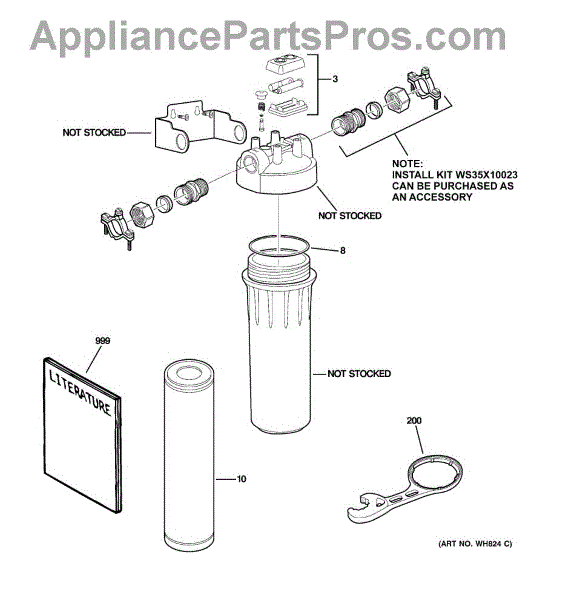 AppliancePartsPros.com

3

NOT STOCKED

NOTE:
INSTALL KIT WS35X10023
CAN BE PURCHASED AS
AN ACCESSORY

NOT STOCKED

8

999

LITERATURE

NOT STOCKED

200

10

(ART NO. WH824 C)