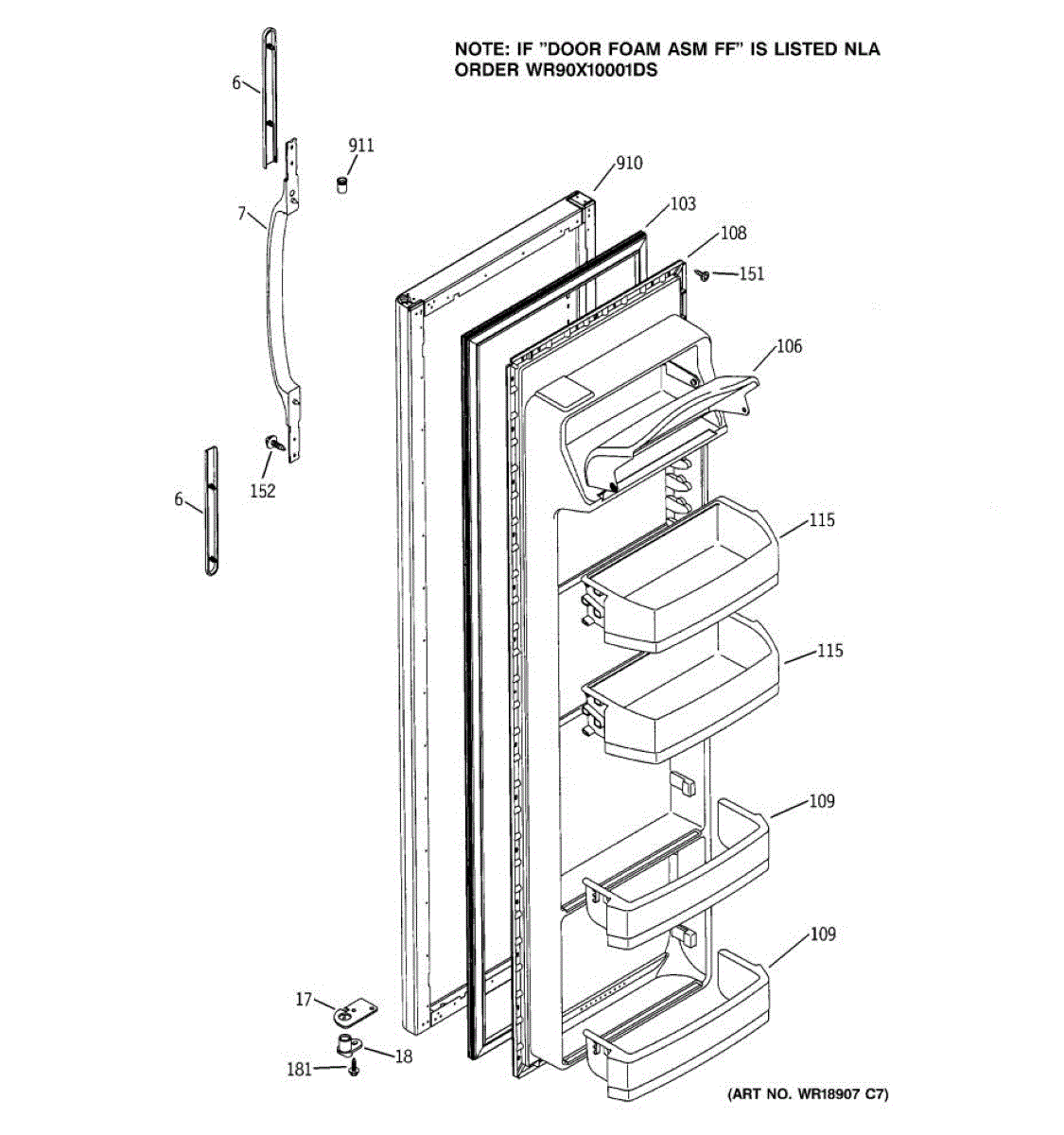 NOTE: IF "DOOR FOAM ASM FF" IS LISTED NLA ORDER WR90X10001DS

6
911
910
7
103
108
151
106
152
6
115
115
109
109
17
18
181

(ART NO. WR18907 C7)