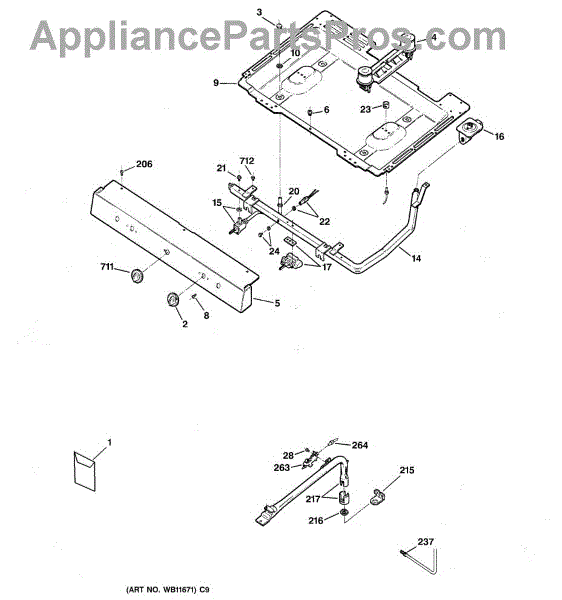 AppliancePartsPros.com

3
4
10
9
6
23
16
206
21
712
20
15
22
24
14
17
711
5
2
8
1
28
264
263
215
217
216
237
(ART NO. WB11671) C9