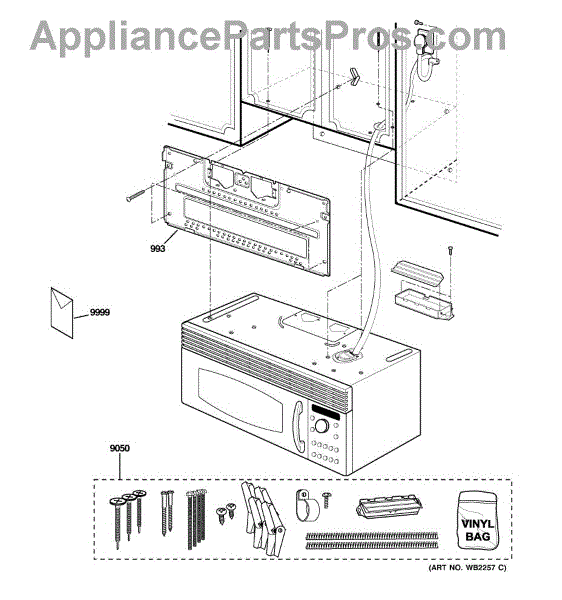 AppliancePartsPros.com

993

9999

9050

VINYL BAG

(ART NO. WB2257 C)