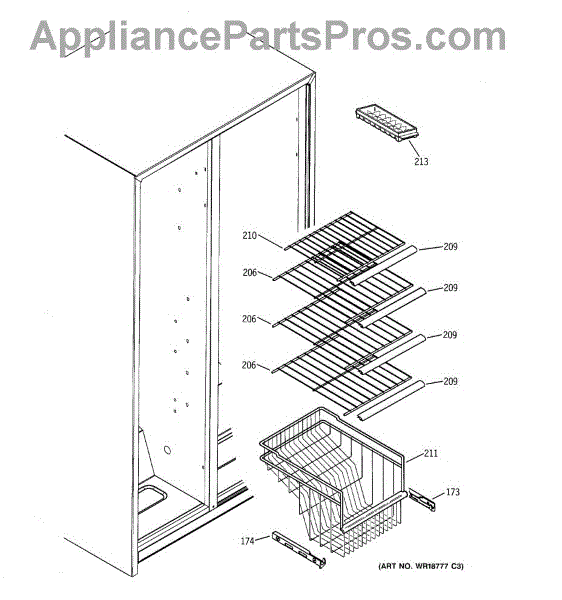 AppliancePartsPros.com

213

210
209
206
209
206
209
206
209

211

173

174

(ART NO. WR18777 C3)