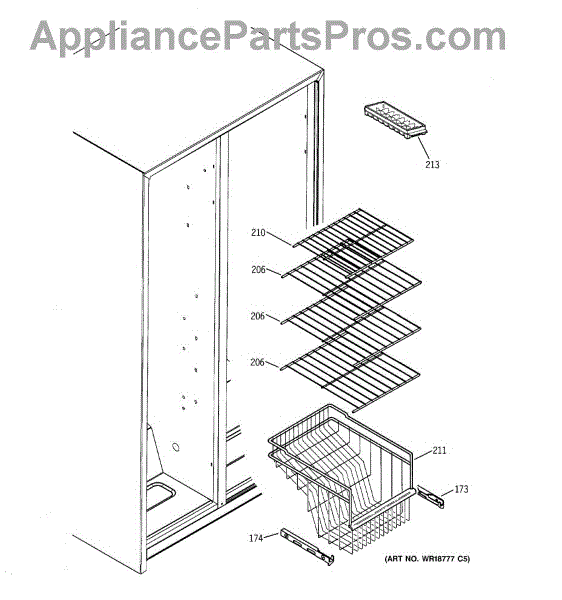 AppliancePartsPros.com

213

210

206

206

206

211

173

174

(ART NO. WR18777 C5)