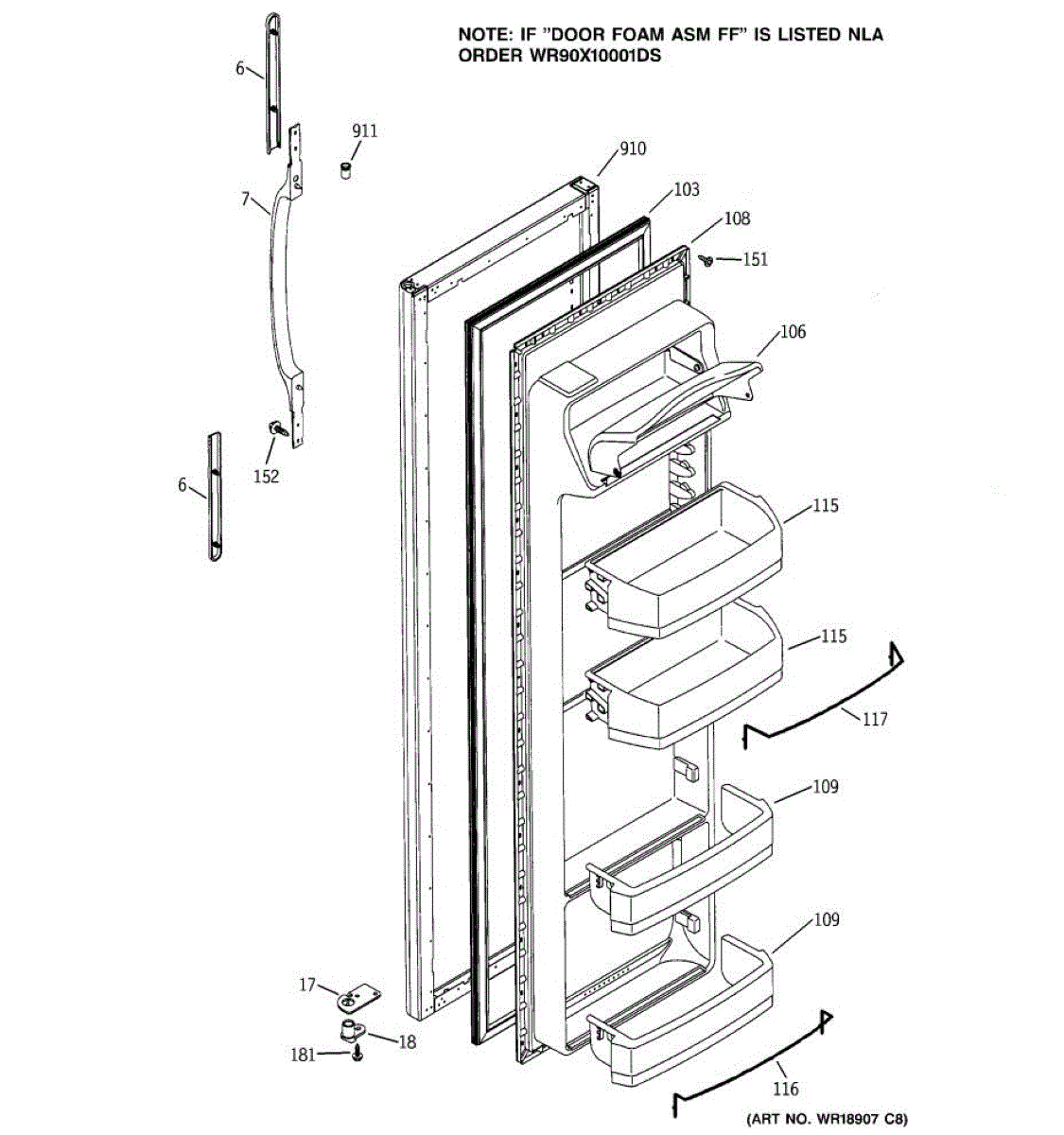 NOTE: IF "DOOR FOAM ASM FF" IS LISTED NLA ORDER WR90X10001DS

6

911

910

7

103

108

151

106

152

6

115

115

117

109

109

17

18

181

116

(ART NO. WR18907 C8)