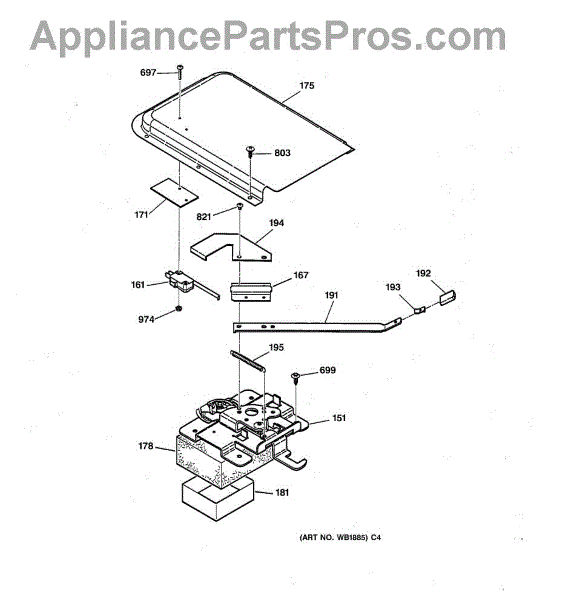 AppliancePartsPros.com

697
175
803
171
821
194
161
167
192
193
191
974
195
699
151
178
181

(ART NO. WB1885) C4