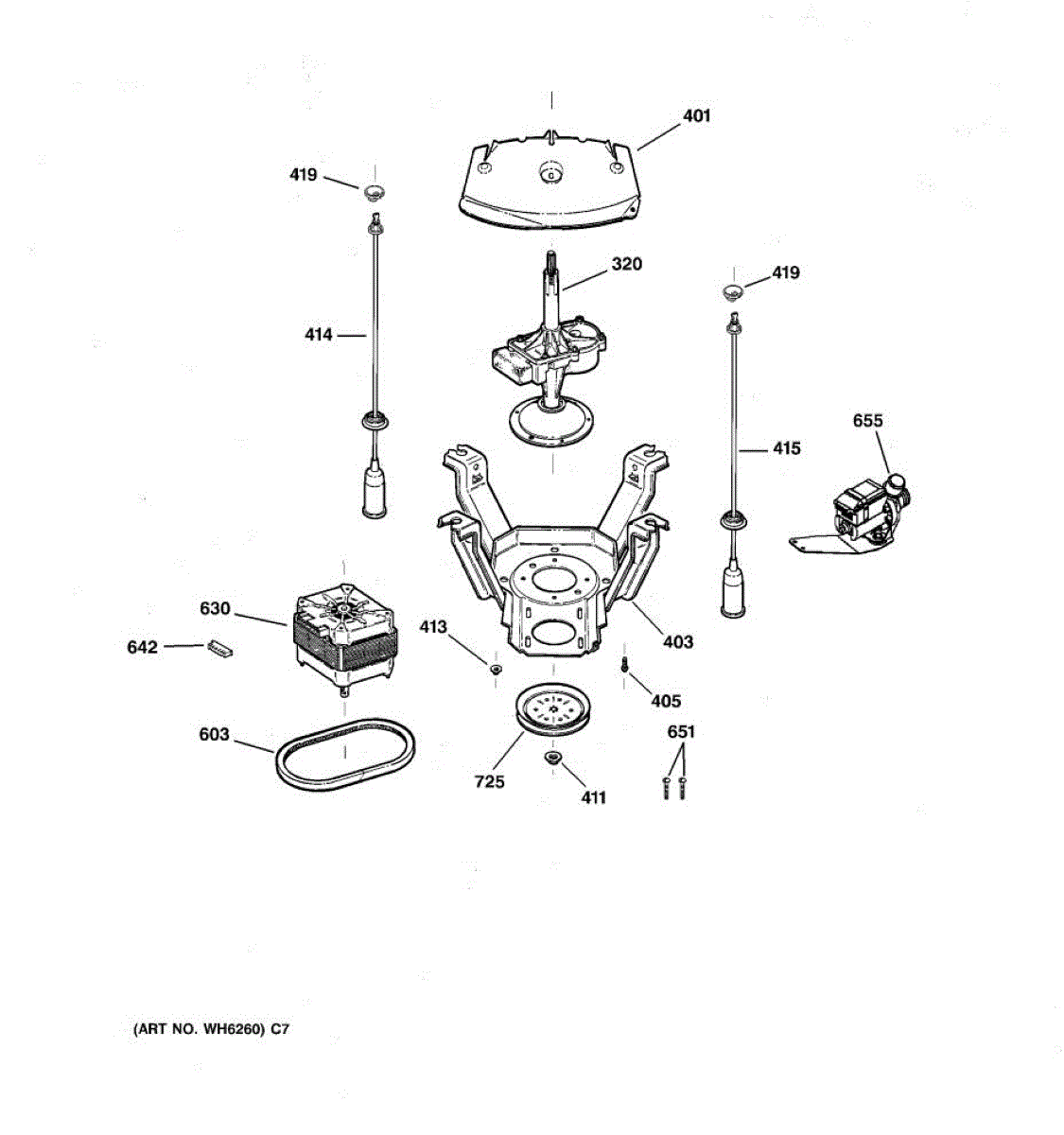 401
419
320
419
414
655
415
630
642
413
403
405
603
651
725
411
(ART NO. WH6260) C7