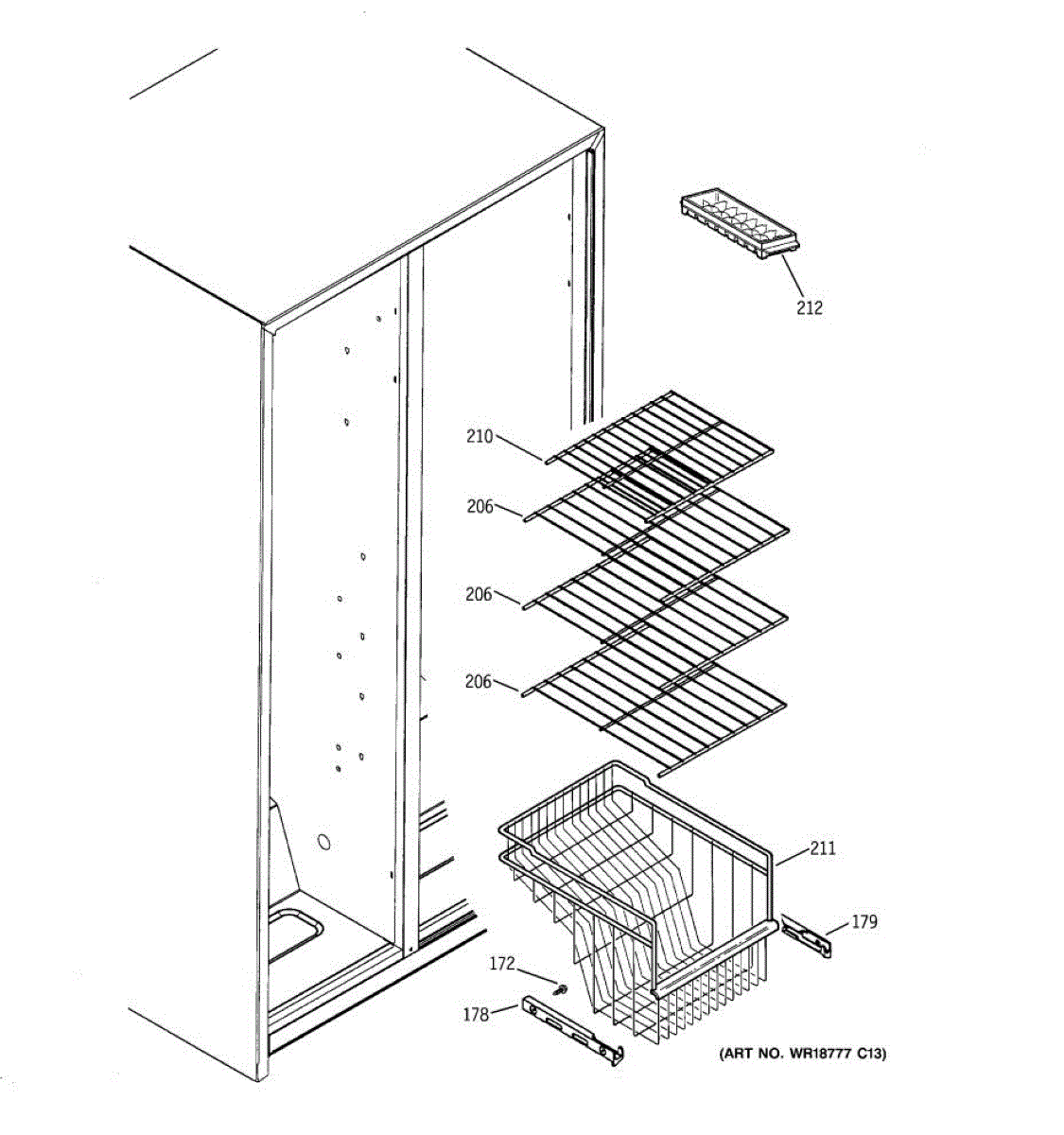 212

210

206

206

206

211

179

172

178

(ART NO. WR18777 C13)