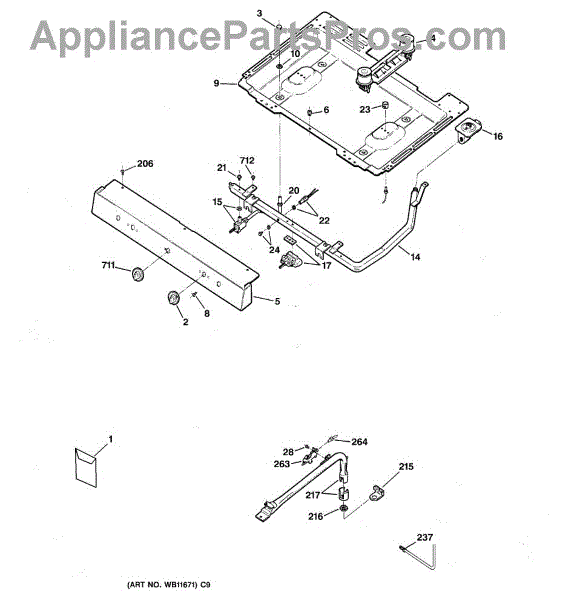 AppliancePartsPros.com

3
4
10
9
6
23
16
206
21
712
20
15
22
24
14
17
711
5
2
8
1
264
28
263
215
217
216
237
(ART NO. WB11671) C9