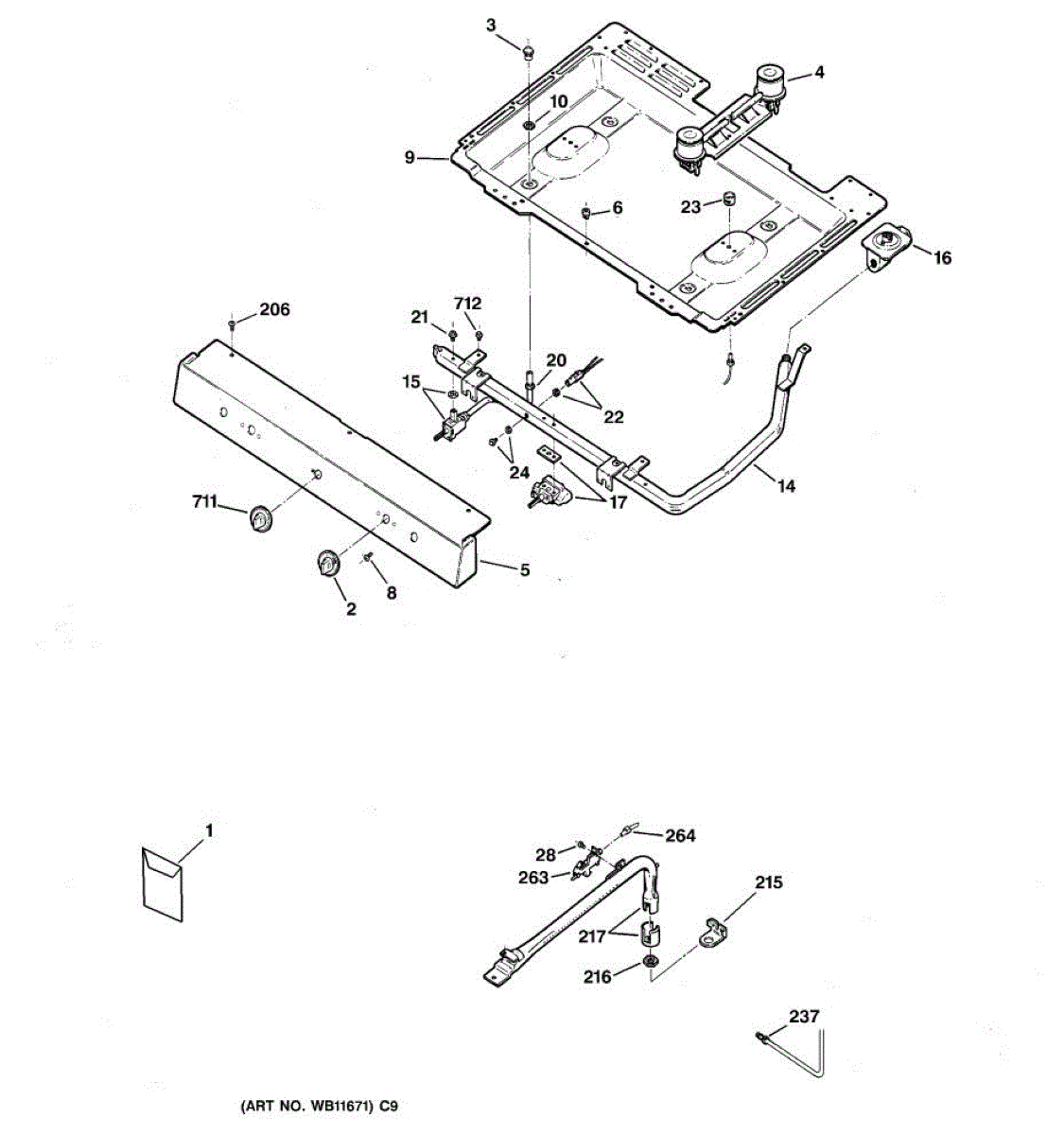 3
4
10
9
6
23
16
206
21
712
20
15
22
24
17
14
711
5
2
8

1
28
264
263
215
217
216
237

(ART NO. WB11671) C9