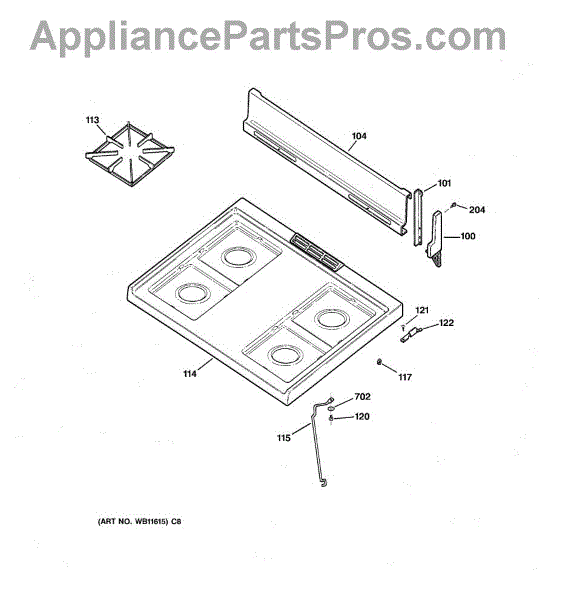 AppliancePartsPros.com

113

104

101

204

100

121

122

114

117

702

120

115

(ART NO. WB11615) C8