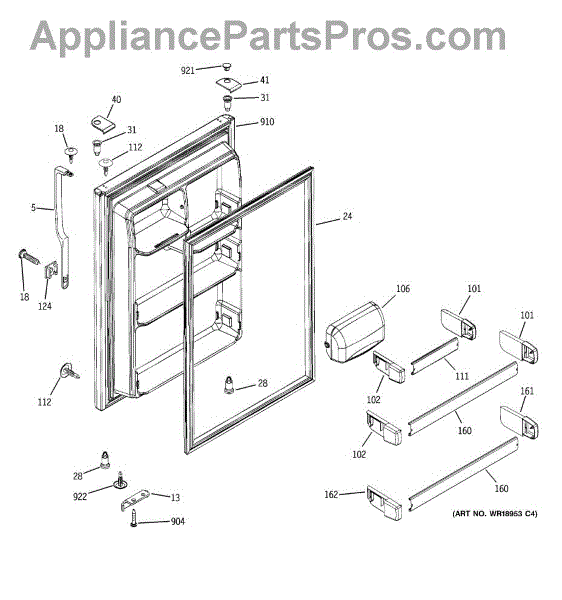 AppliancePartsPros.com

921
41
31
40
910
18
31
112
5
24
18
124
106
101
101
111
112
28
102
161
160
102
28
922
13
160
162
904
(ART NO. WR18953 C4)