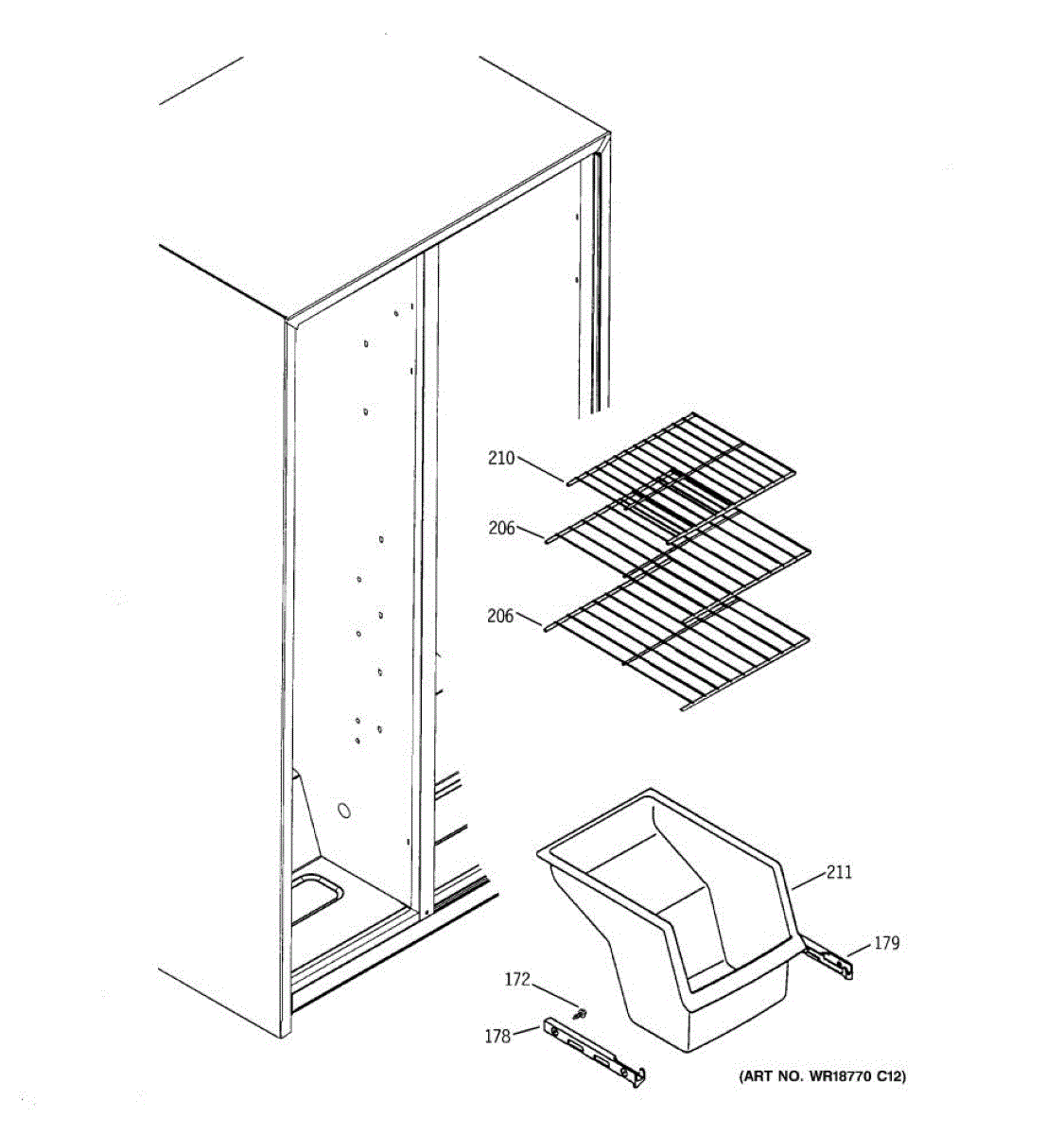 210
206
206
211
179
172
178
(ART NO. WR18770 C12)