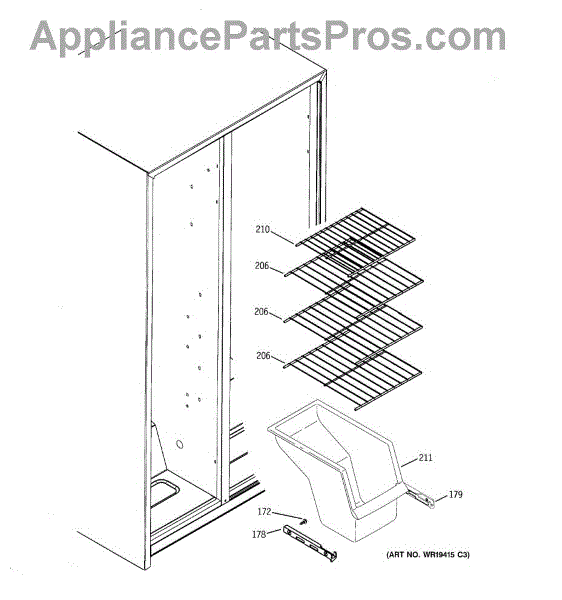 AppliancePartsPros.com

210

206

206

206

211

179

172

178

(ART NO. WR19415 C3)