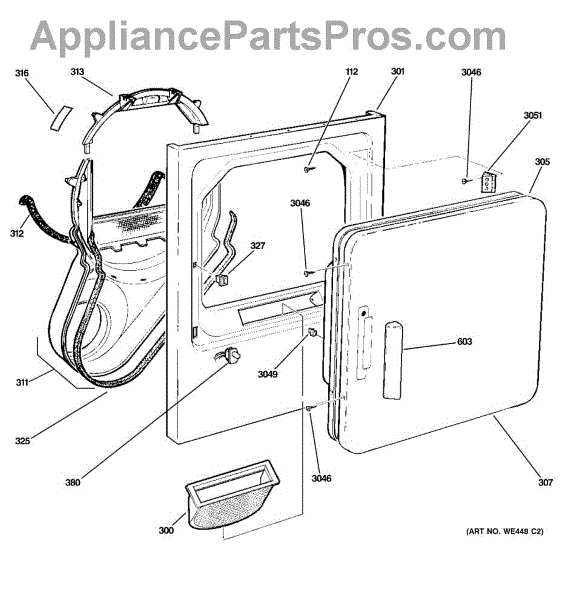 AppliancePartsPros.com

316
313
112
301
3046
3051
305
312
3046
327
603
3049
311
325
380
3046
307
300
(ART NO. WE448 C2)