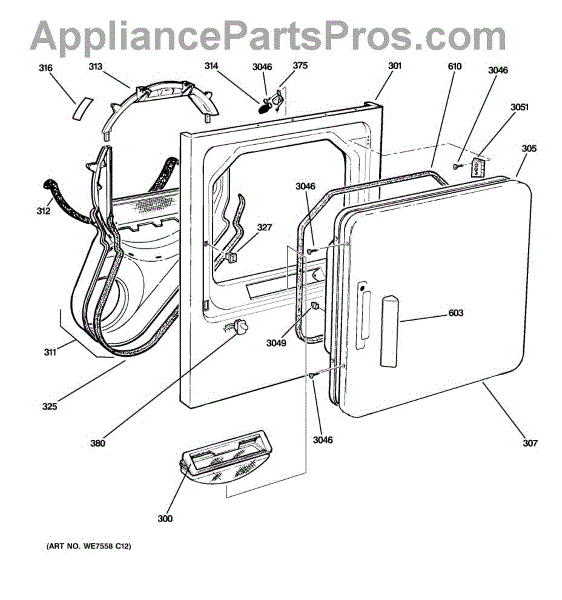 AppliancePartsPros.com

316
313
314
3046
375
301
610
3046
3051
305
312
3046
327
603
3049
311
325
380
3046
307
300

(ART NO. WE7558 C12)