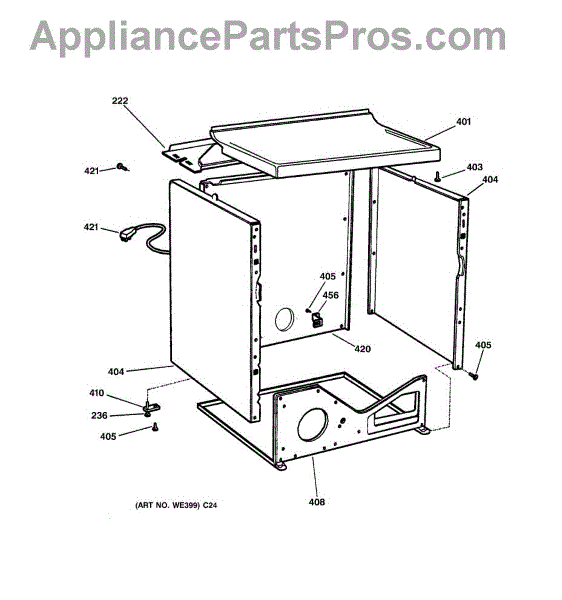 AppliancePartsPros.com

222

401

421

403

404

421

405

456

420

405

404

410

236

405

408

(ART NO. WE399) C24