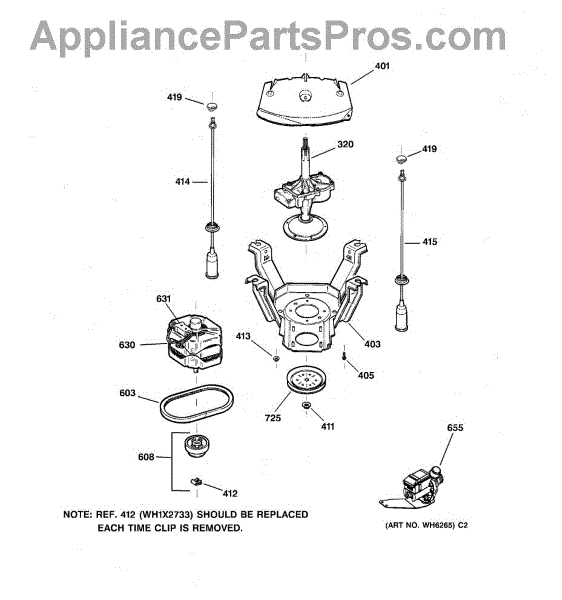 AppliancePartsPros.com

401
419
320
419
414
415
631
630
413
403
405
603
725
411
655
608
412

NOTE: REF. 412 (WH1X2733) SHOULD BE REPLACED EACH TIME CLIP IS REMOVED.

(ART NO. WH6265) C2