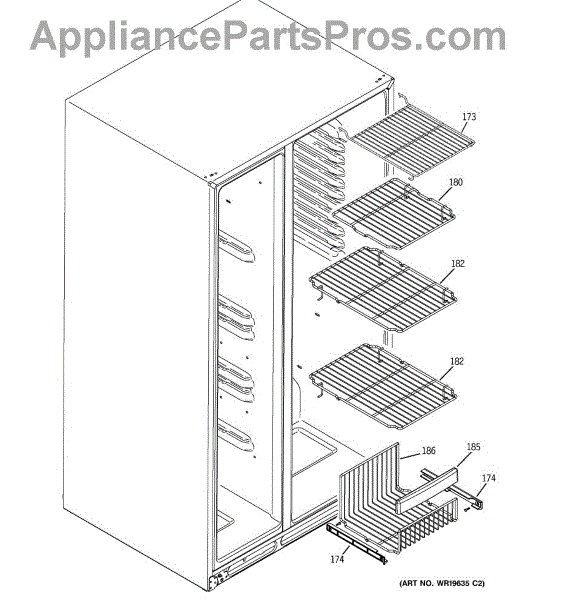 AppliancePartsPros.com

173

180

182

182

186

185

174

174

(ART NO. WR19635 C2)