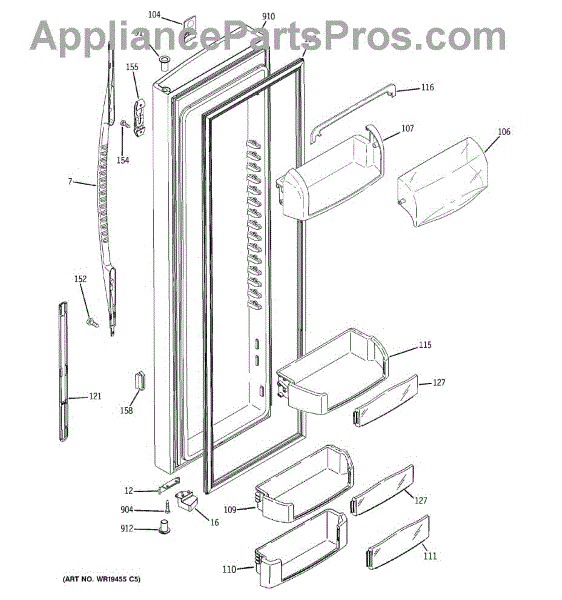 AppliancePartsPros.com

104
910
155
116
107
106
154
7
152
115
127
121
158
12
904
16
109
127
912
110
111

(ART NO. WR19455 C5)