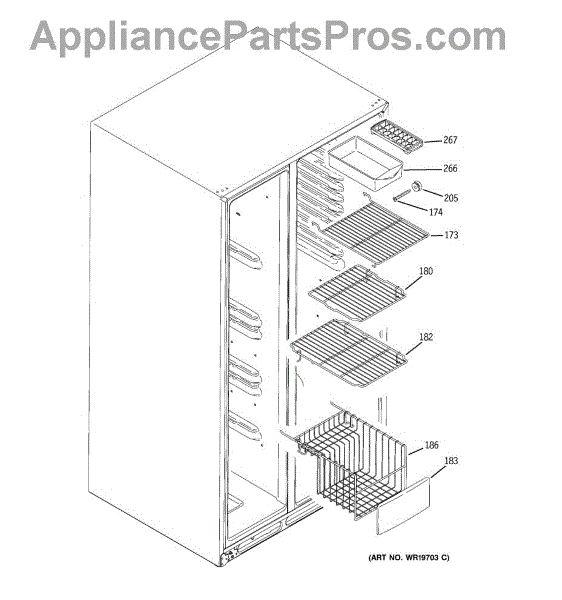 AppliancePartsPros.com

267
266
205
174
173
180
182
186
183

(ART NO. WR19703 C)